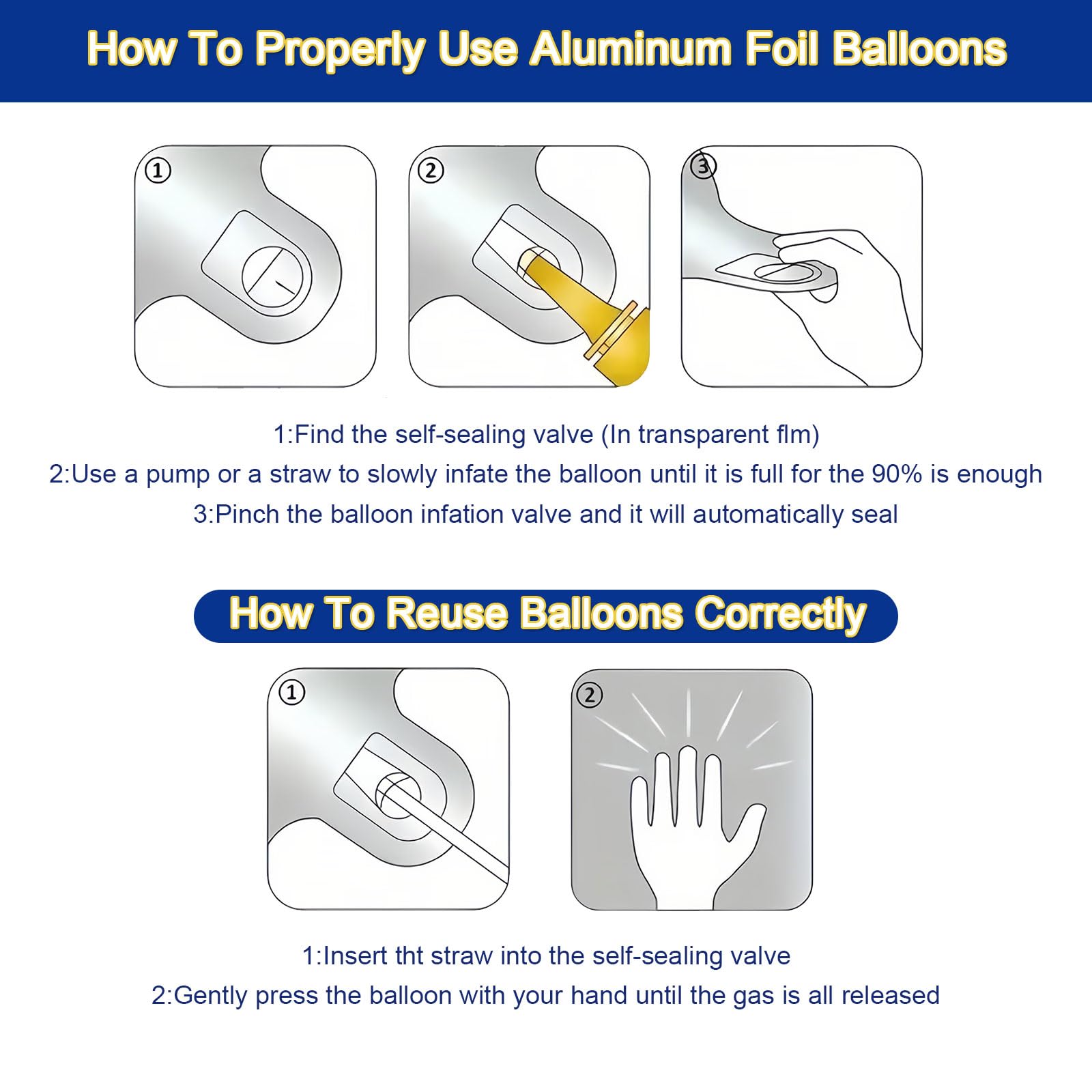 How To Properly Use Aluminum Foil Balloons

①

②

③

1:Find the self-sealing valve (In transparent flm)
2:Use a pump or a straw to slowly infate the balloon until it is full for the 90% is enough
3:Pinch the balloon infation valve and it will automatically seal

How To Reuse Balloons Correctly

①

②

1:Insert tht straw into the self-sealing valve
2:Gently press the balloon with your hand until the gas is all released