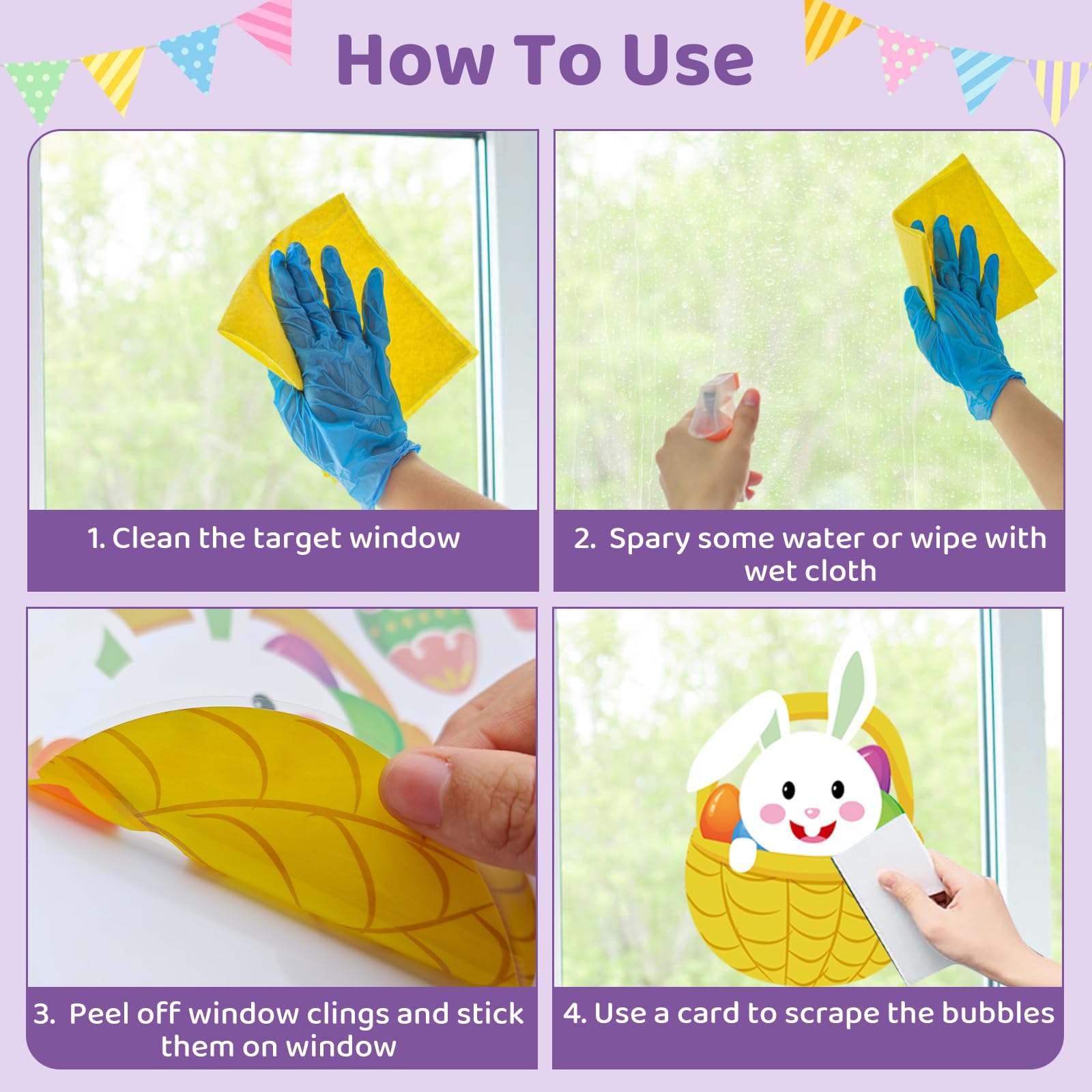 How To Use

1. Clean the target window

2. Spary some water or wipe with wet cloth

3. Peel off window clings and stick them on window

4. Use a card to scrape the bubbles