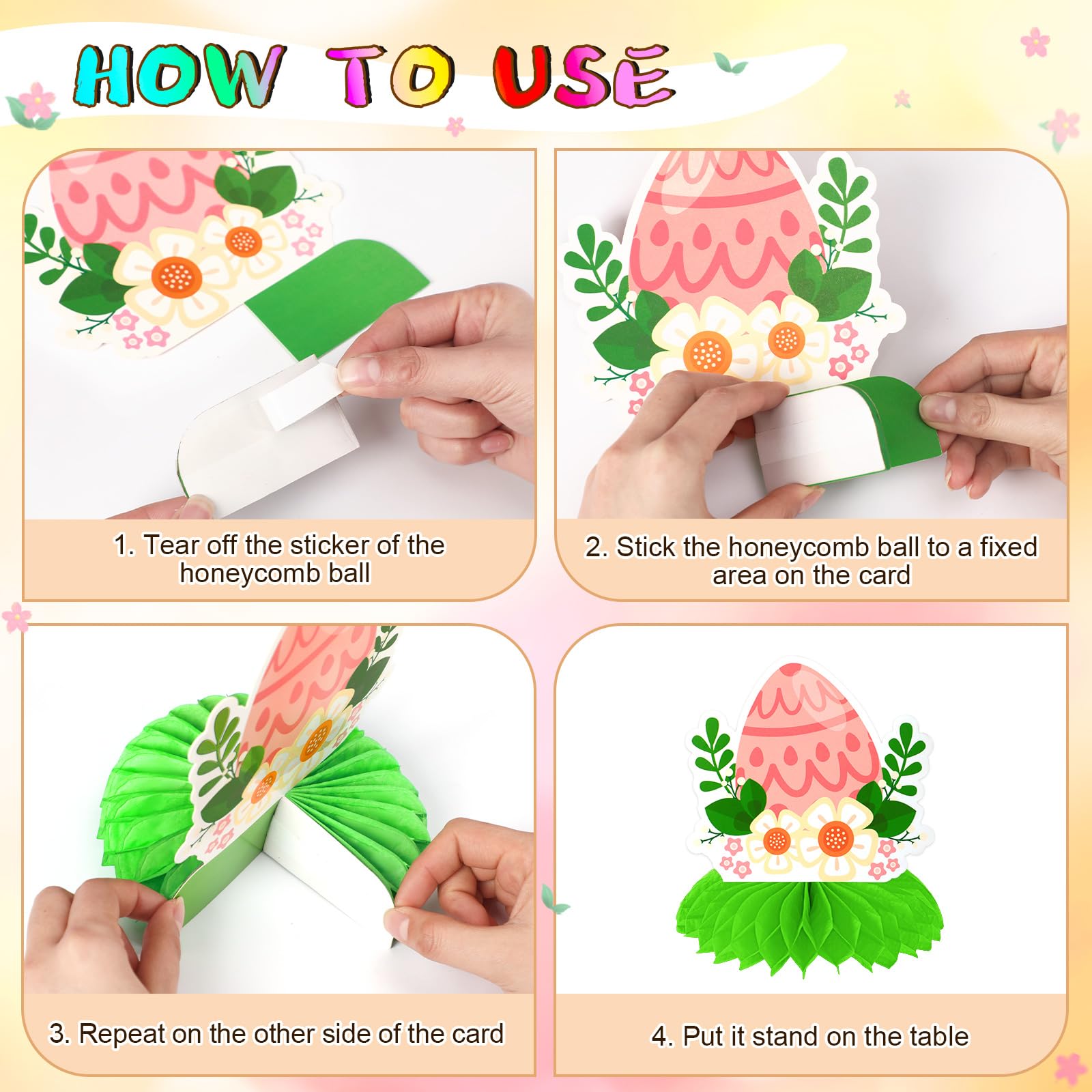 HOW TO USE

1. Tear off the sticker of the honeycomb ball

2. Stick the honeycomb ball to a fixed area on the card

3. Repeat on the other side of the card

4. Put it stand on the table