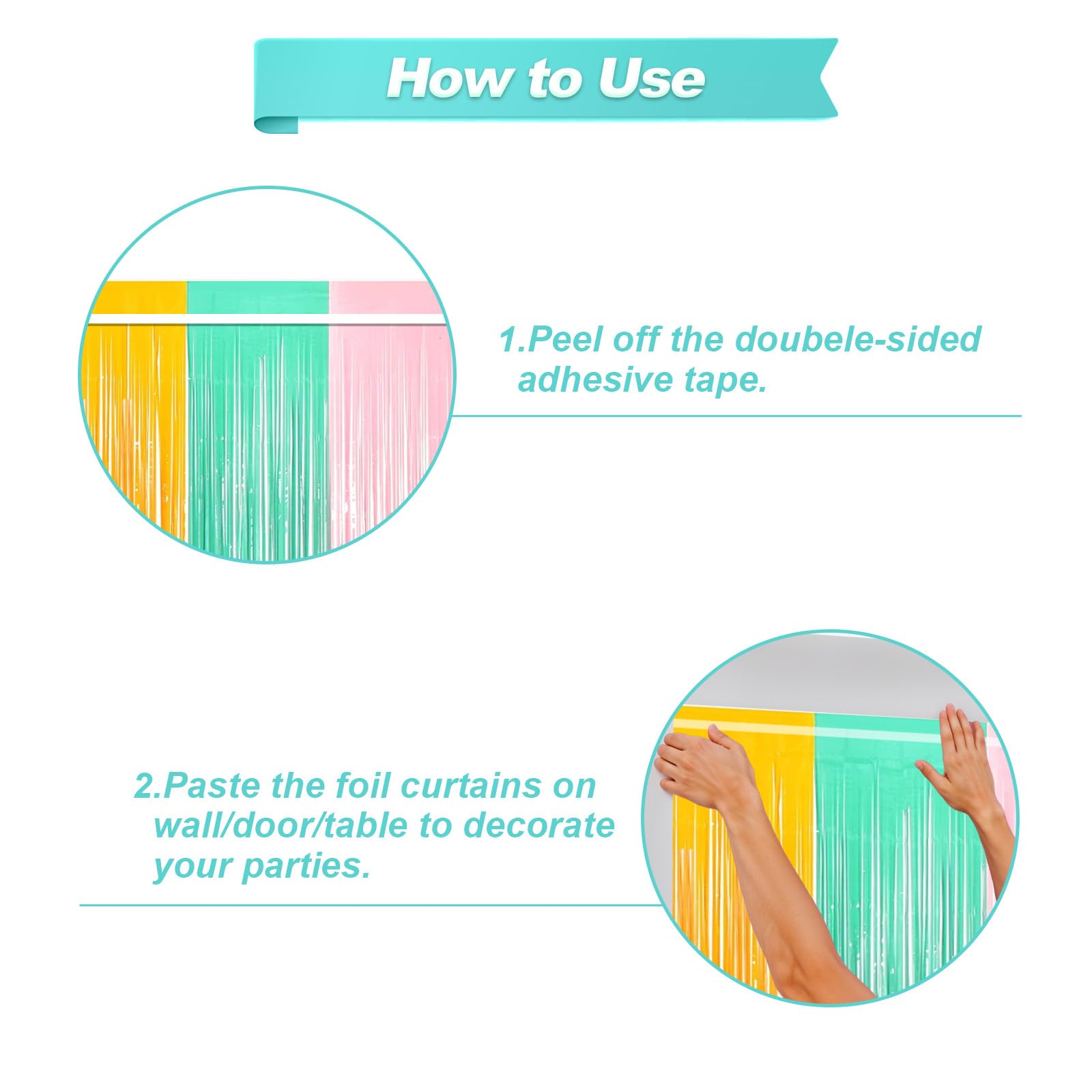 How to Use

1.Peel off the doubele-sided adhesive tape.

2.Paste the foil curtains on wall/door/table to decorate your parties.