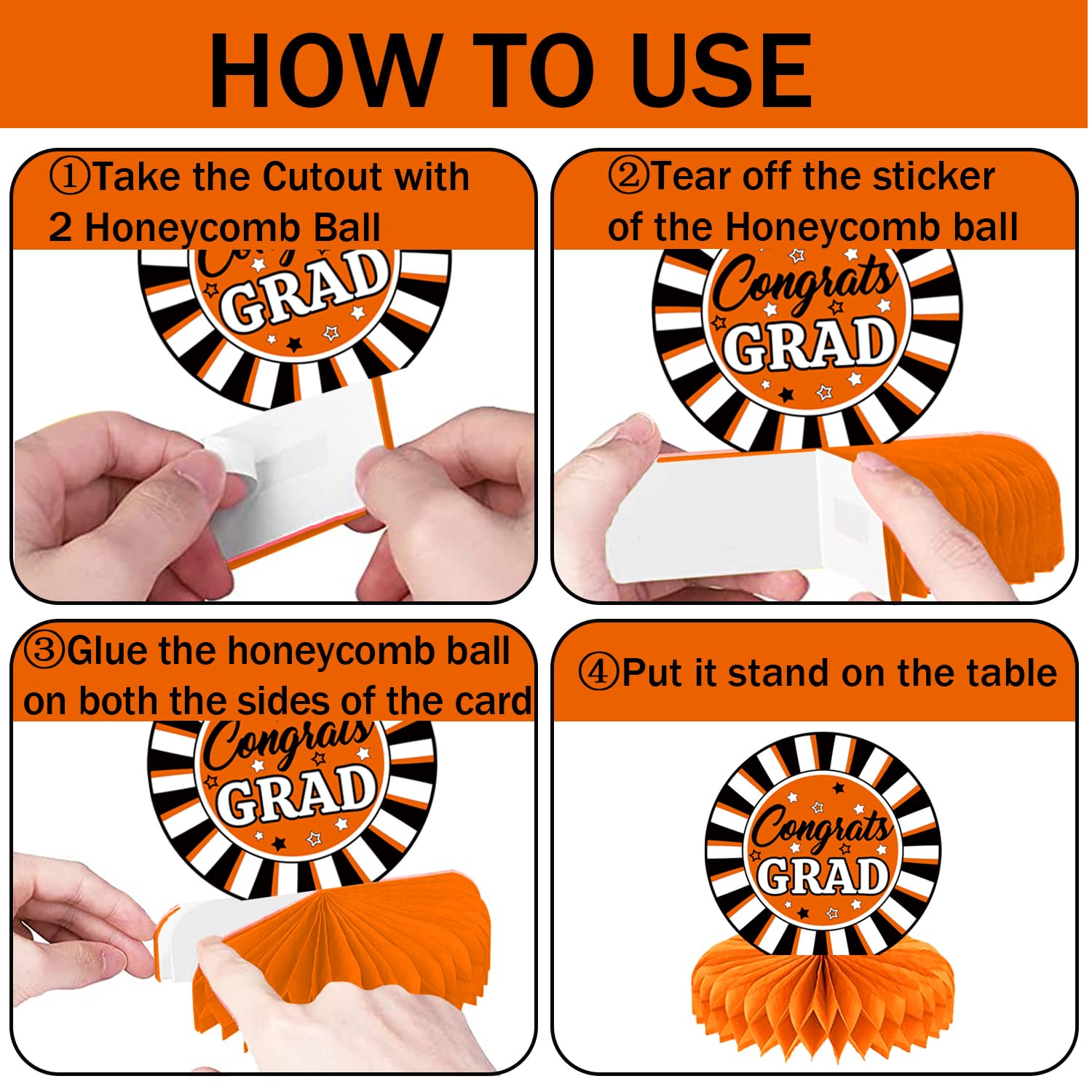 HOW TO USE

①Take the Cutout with 2 Honeycomb Ball

GRAD

②Tear off the sticker of the Honeycomb ball

Congrats GRAD

③Glue the honeycomb ball on both the sides of the card

Congrats GRAD

④Put it stand on the table

Congrats GRAD