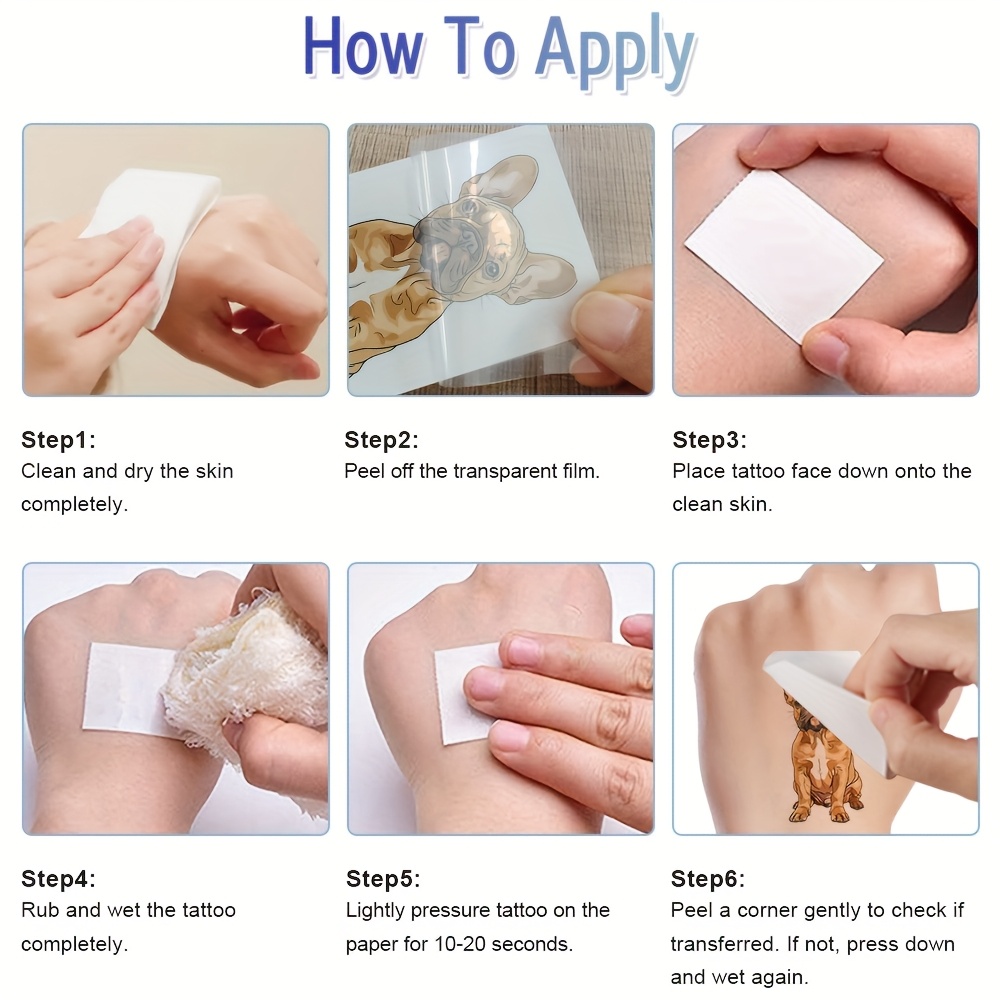 How To Apply

Step1:
Clean and dry the skin completely.

Step2:
Peel off the transparent film.

Step3:
Place tattoo face down onto the clean skin.

Step4:
Rub and wet the tattoo completely.

Step5:
Lightly pressure tattoo on the paper for 10-20 seconds.

Step6:
Peel a corner gently to check if transferred. If not, press down and wet again.