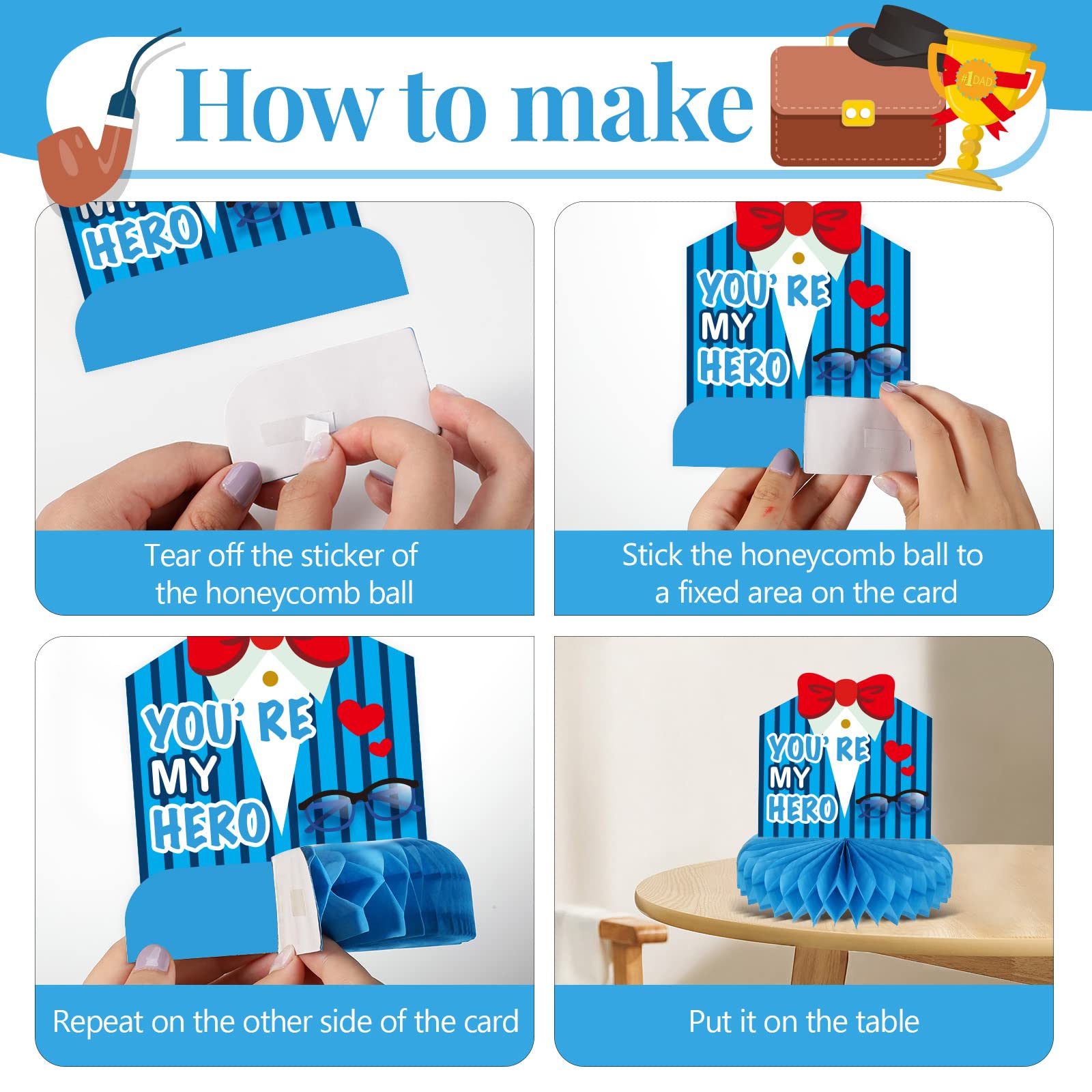 How to make

#1 DAD

HERO

Tear off the sticker of the honeycomb ball

YOU' RE MY HERO

Stick the honeycomb ball to a fixed area on the card

YOU' RE MY HERO

Repeat on the other side of the card

YOU' RE MY HERO

Put it on the table