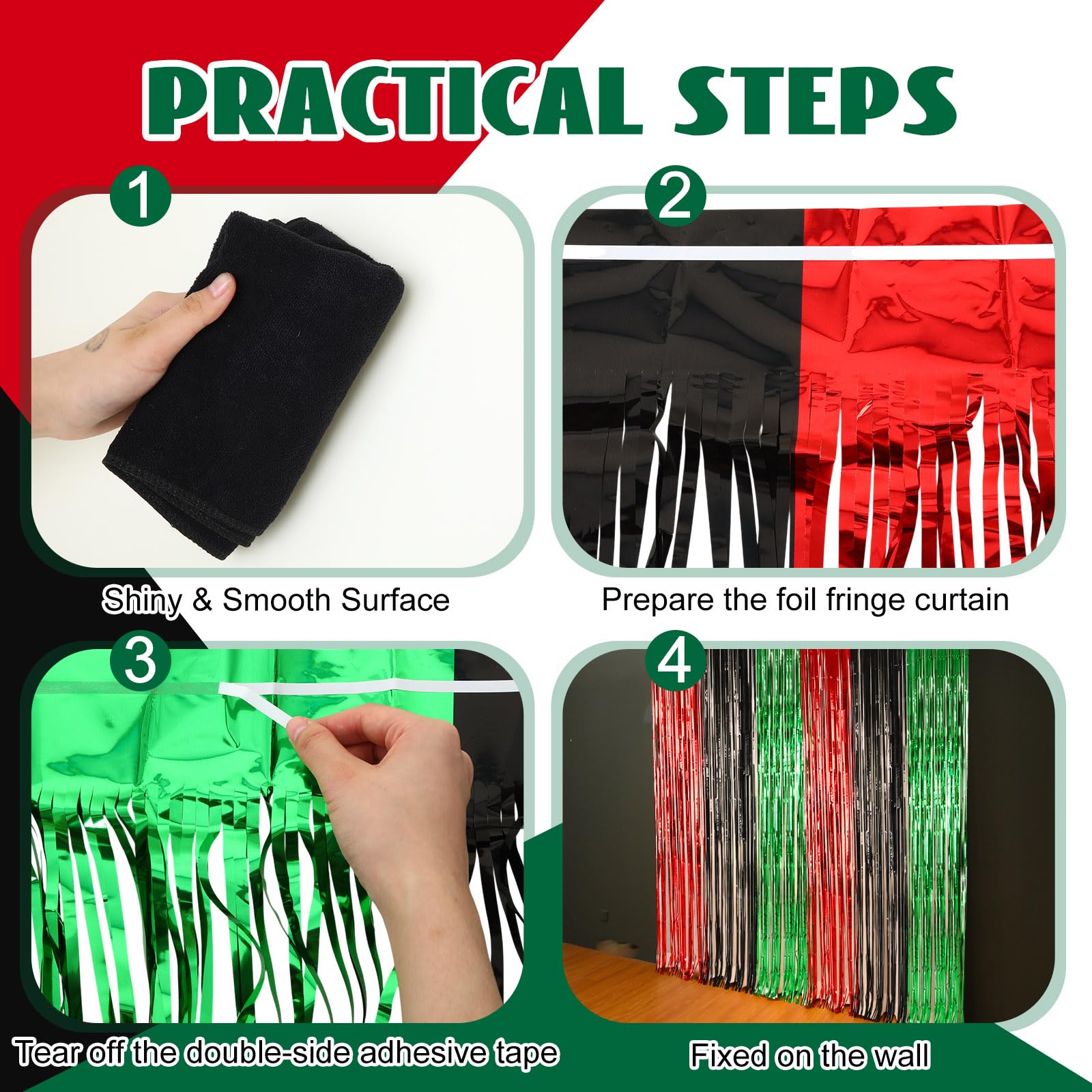 PRACTICAL STEPS

1

Shiny & Smooth Surface

2

Prepare the foil fringe curtain

3

Tear off the double-side adhesive tape

4

Fixed on the wall