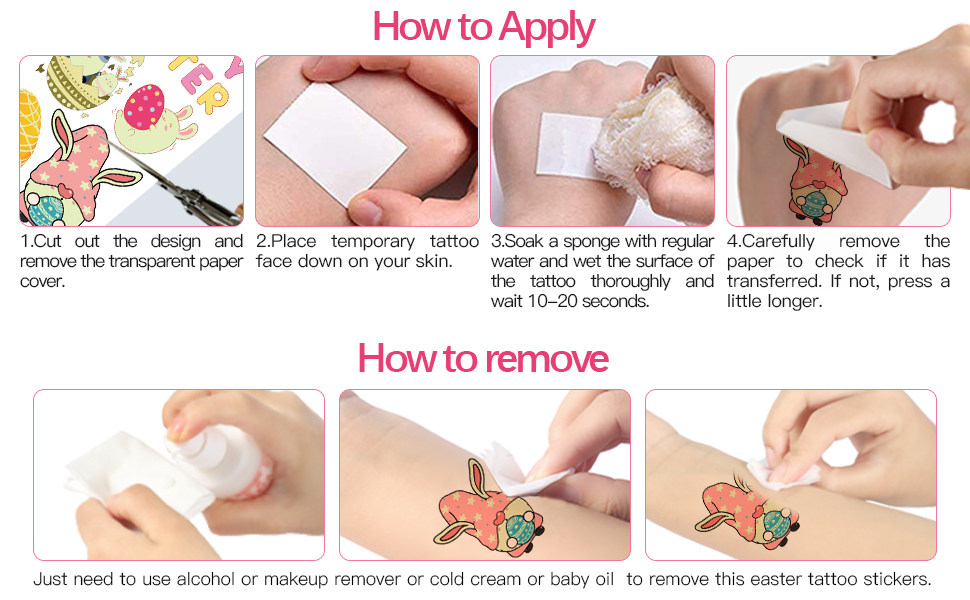 How to Apply

1.Cut out the design and remove the transparent paper cover.

2.Place temporary tattoo face down on your skin.

3.Soak a sponge with regular water and wet the surface of the tattoo thoroughly and wait 10–20 seconds.

4.Carefully remove the paper to check if it has transferred. If not, press a little longer.

How to remove

Just need to use alcohol or makeup remover or cold cream or baby oil to remove this easter tattoo stickers.