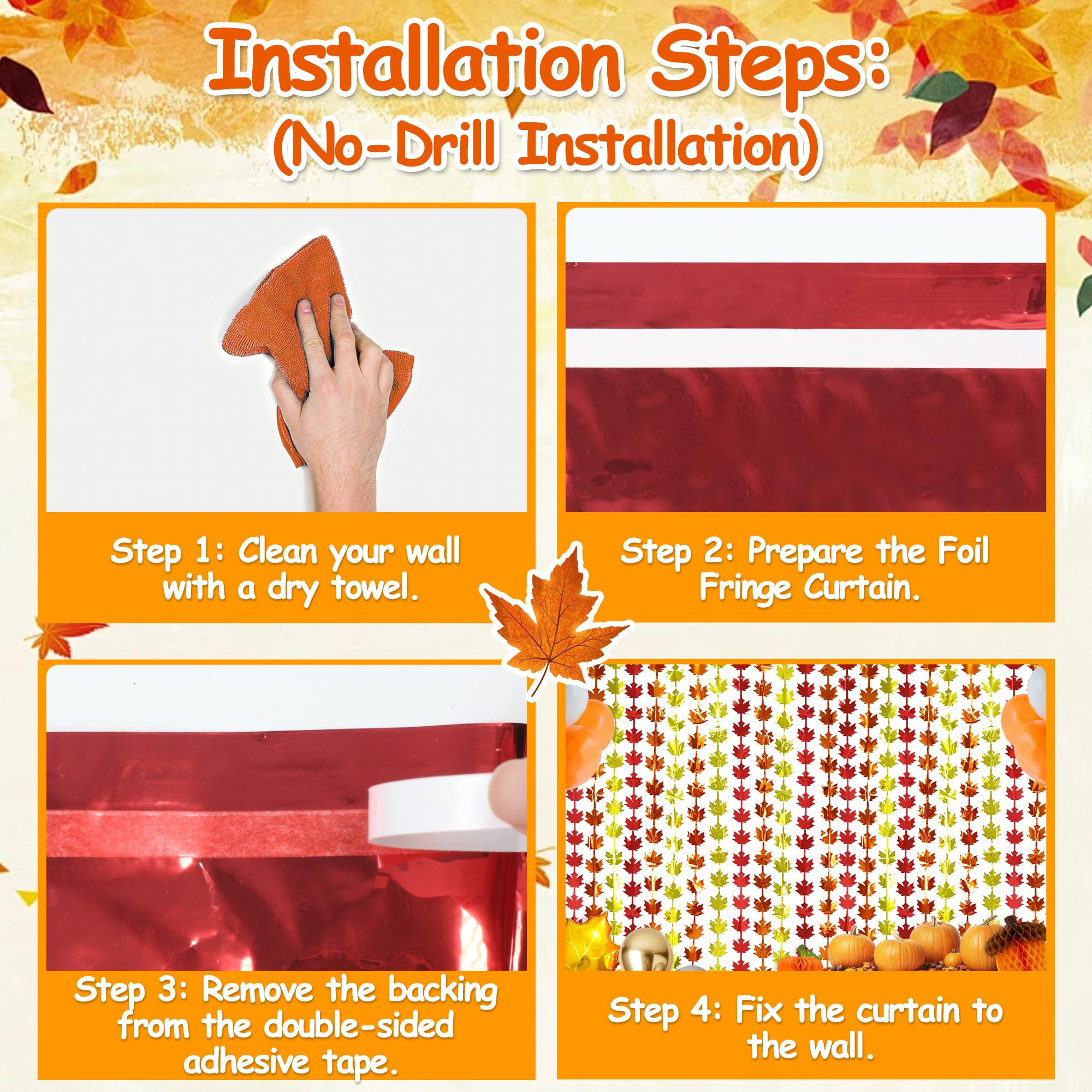 Installation Steps:
(No-Drill Installation)

Step 1: Clean your wall with a dry towel.

Step 2: Prepare the Foil Fringe Curtain.

Step 3: Remove the backing from the double-sided adhesive tape.

Step 4: Fix the curtain to the wall.