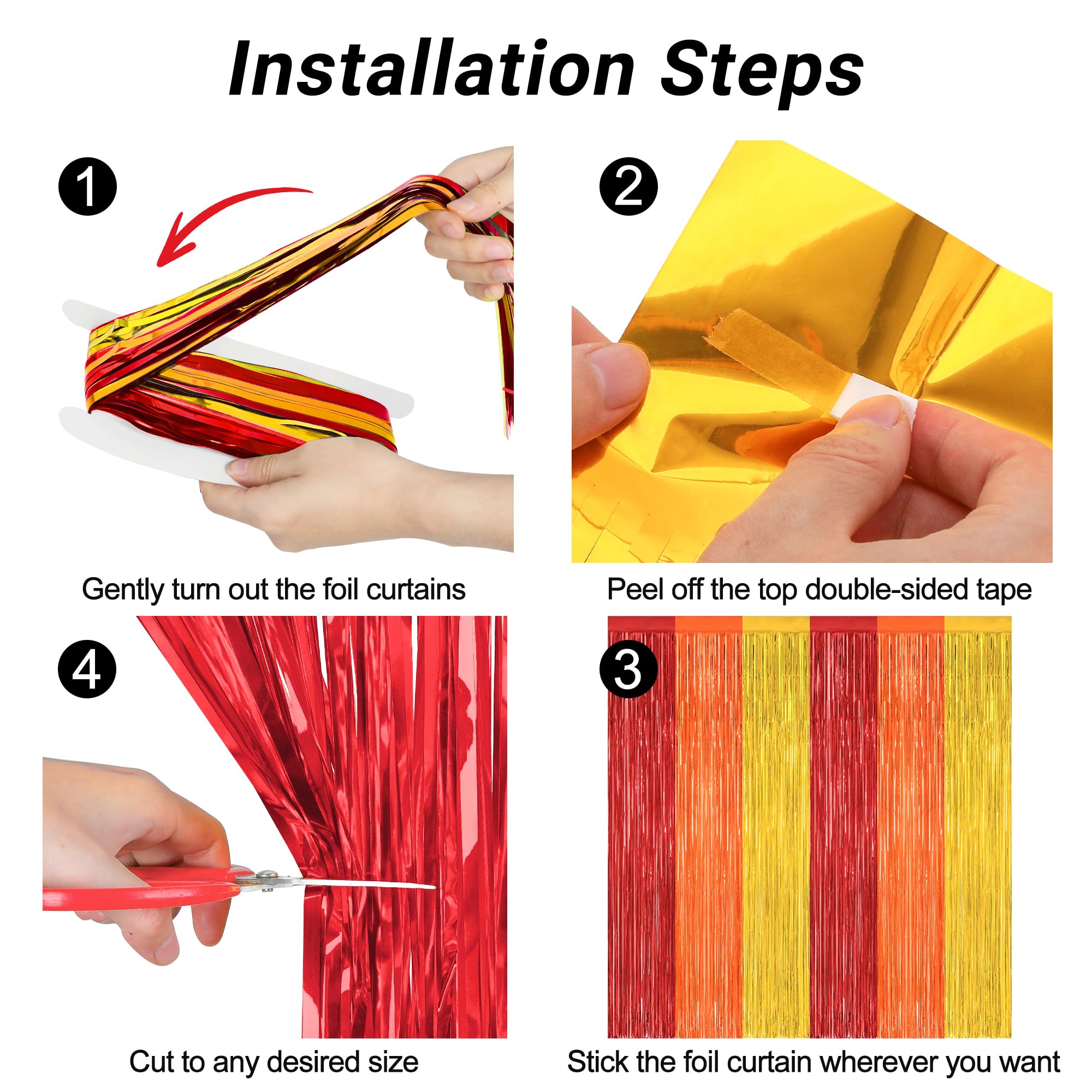 Installation Steps

1

Gently turn out the foil curtains

2

Peel off the top double-sided tape

4

Cut to any desired size

3

Stick the foil curtain wherever you want