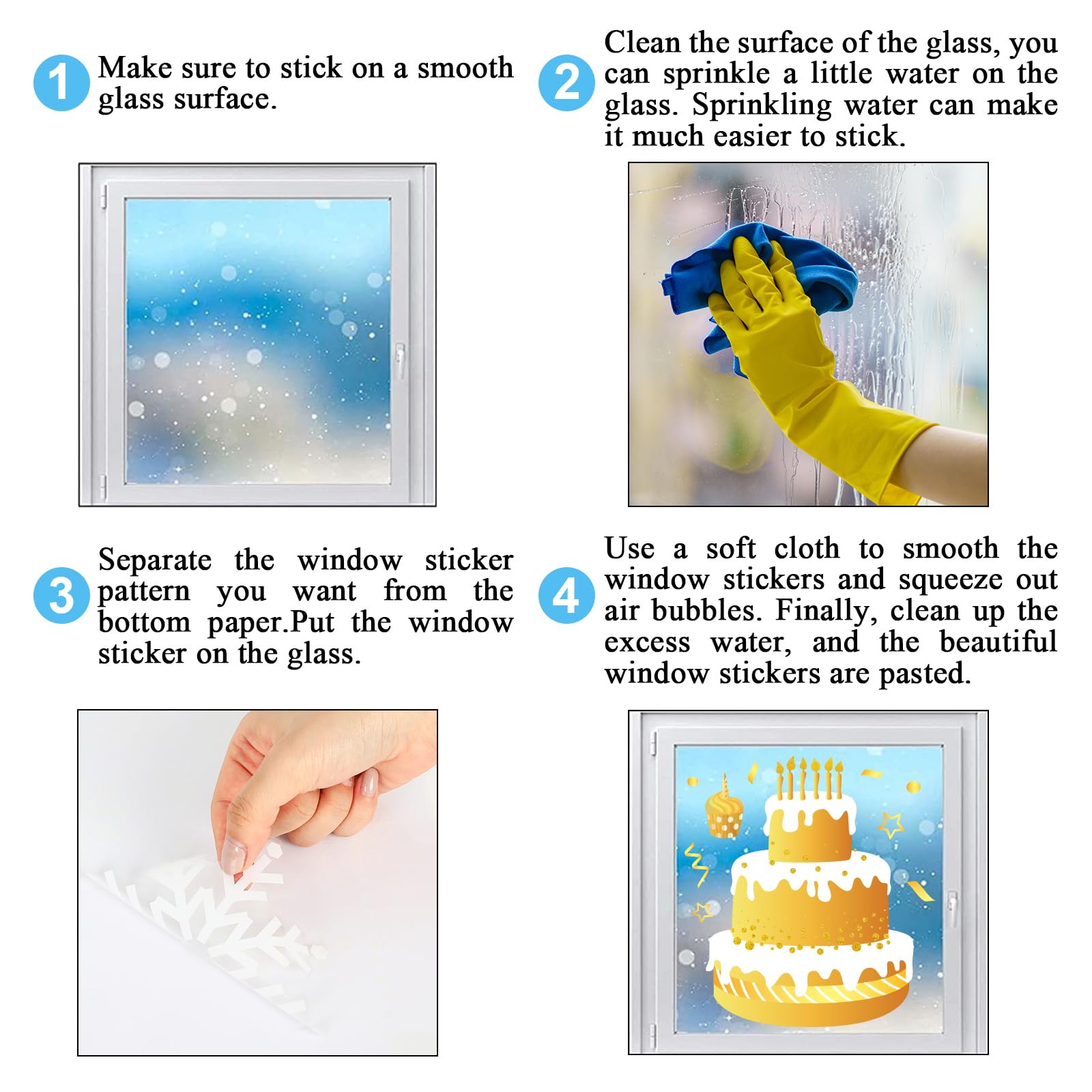 1 Make sure to stick on a smooth glass surface.

2 Clean the surface of the glass, you can sprinkle a little water on the glass. Sprinkling water can make it much easier to stick.

3 Separate the window sticker pattern you want from the bottom paper.Put the window sticker on the glass.

4 Use a soft cloth to smooth the window stickers and squeeze out air bubbles. Finally, clean up the excess water, and the beautiful window stickers are pasted.