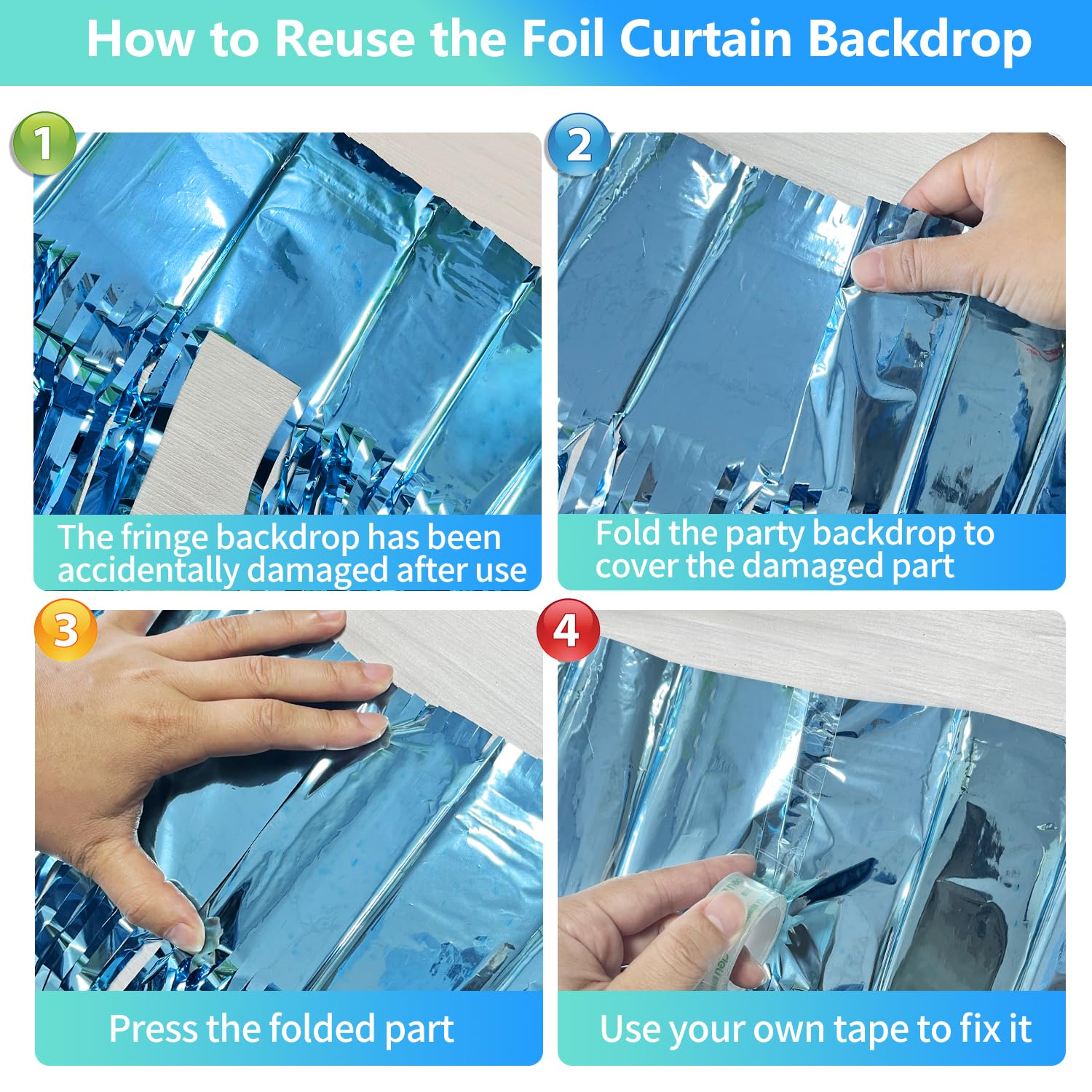 How to Reuse the Foil Curtain Backdrop

1

The fringe backdrop has been accidentally damaged after use

2

Fold the party backdrop to cover the damaged part

3

Press the folded part

4

Use your own tape to fix it