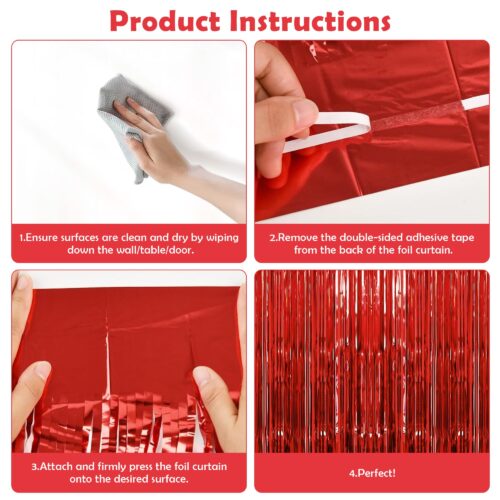 Product Instructions

1.Ensure surfaces are clean and dry by wiping down the wall/table/door.

2.Remove the double-sided adhesive tape from the back of the foil curtain.

3.Attach and firmly press the foil curtain onto the desired surface.

4.Perfect!