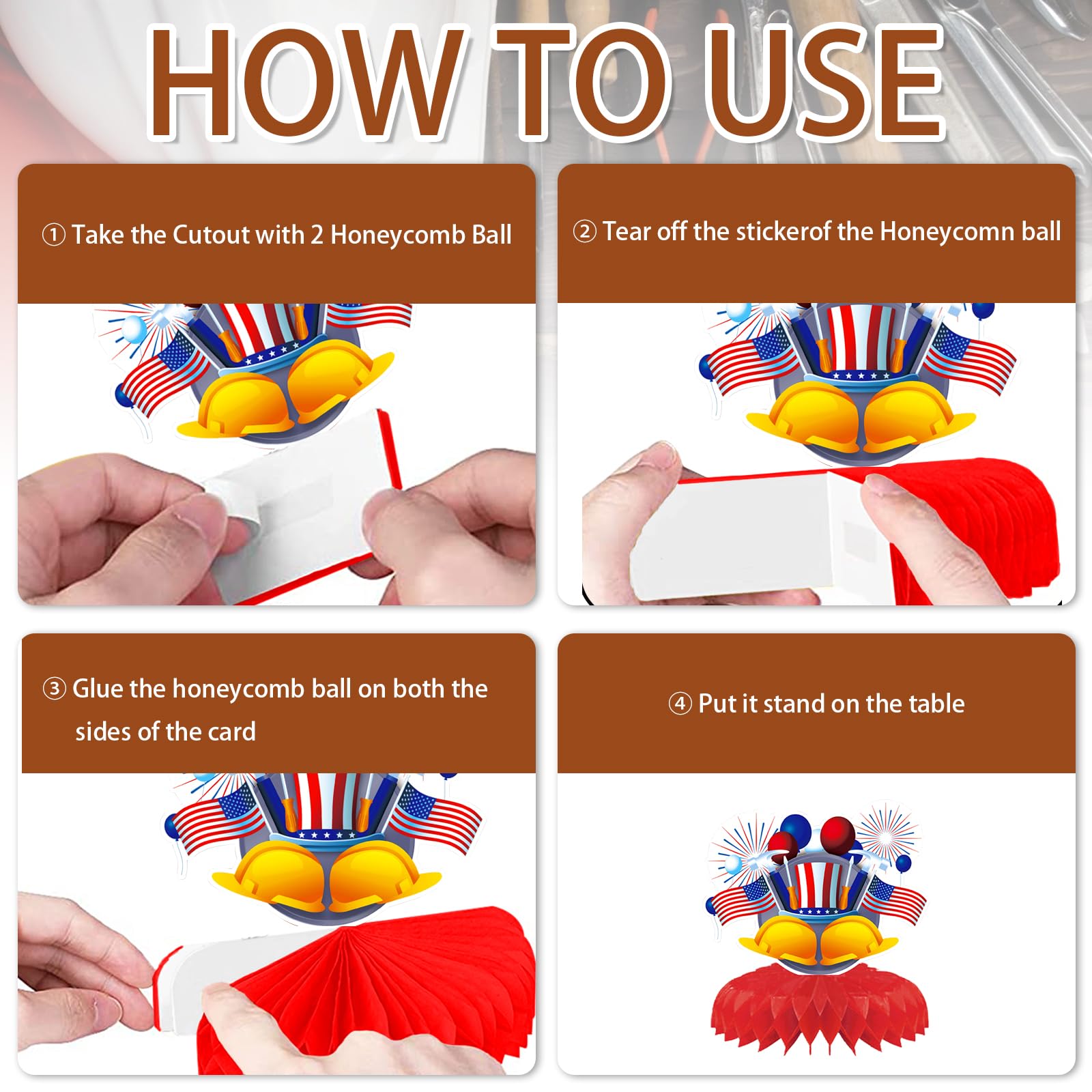 HOW TO USE

① Take the Cutout with 2 Honeycomb Ball

② Tear off the stickerof the Honeycomn ball

③ Glue the honeycomb ball on both the sides of the card

④ Put it stand on the table