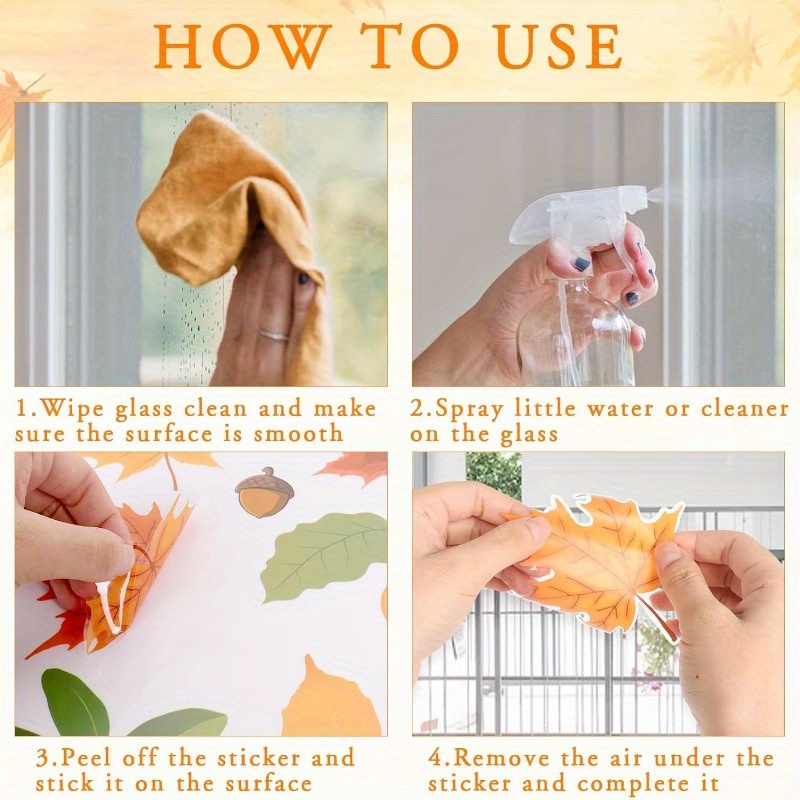 HOW TO USE

1.Wipe glass clean and make sure the surface is smooth

2.Spray little water or cleaner on the glass

3.Peel off the sticker and stick it on the surface

4.Remove the air under the sticker and complete it