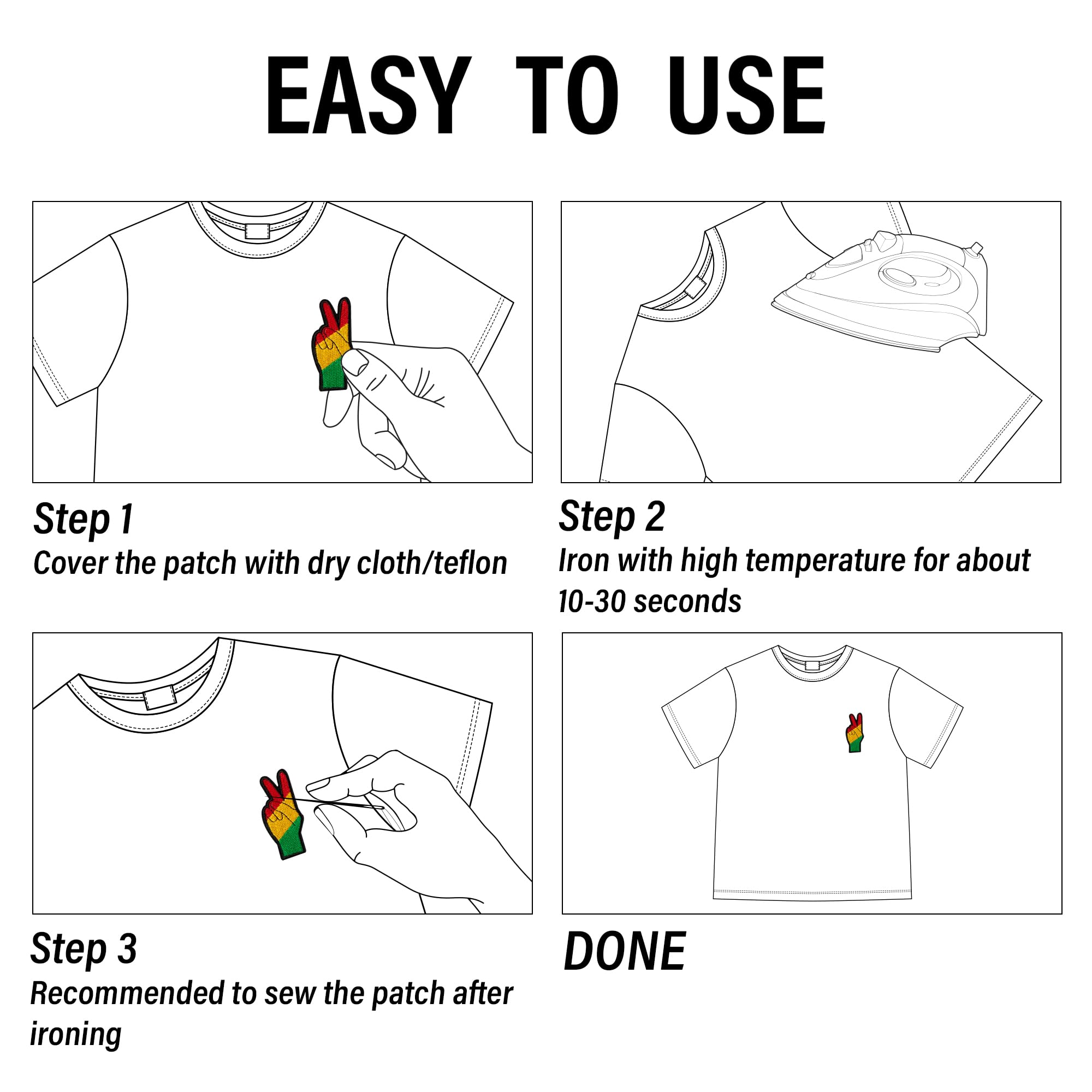 EASY TO USE

Step 1
Cover the patch with dry cloth/teflon

Step 2
Iron with high temperature for about 10-30 seconds

Step 3
Recommended to sew the patch after ironing

DONE