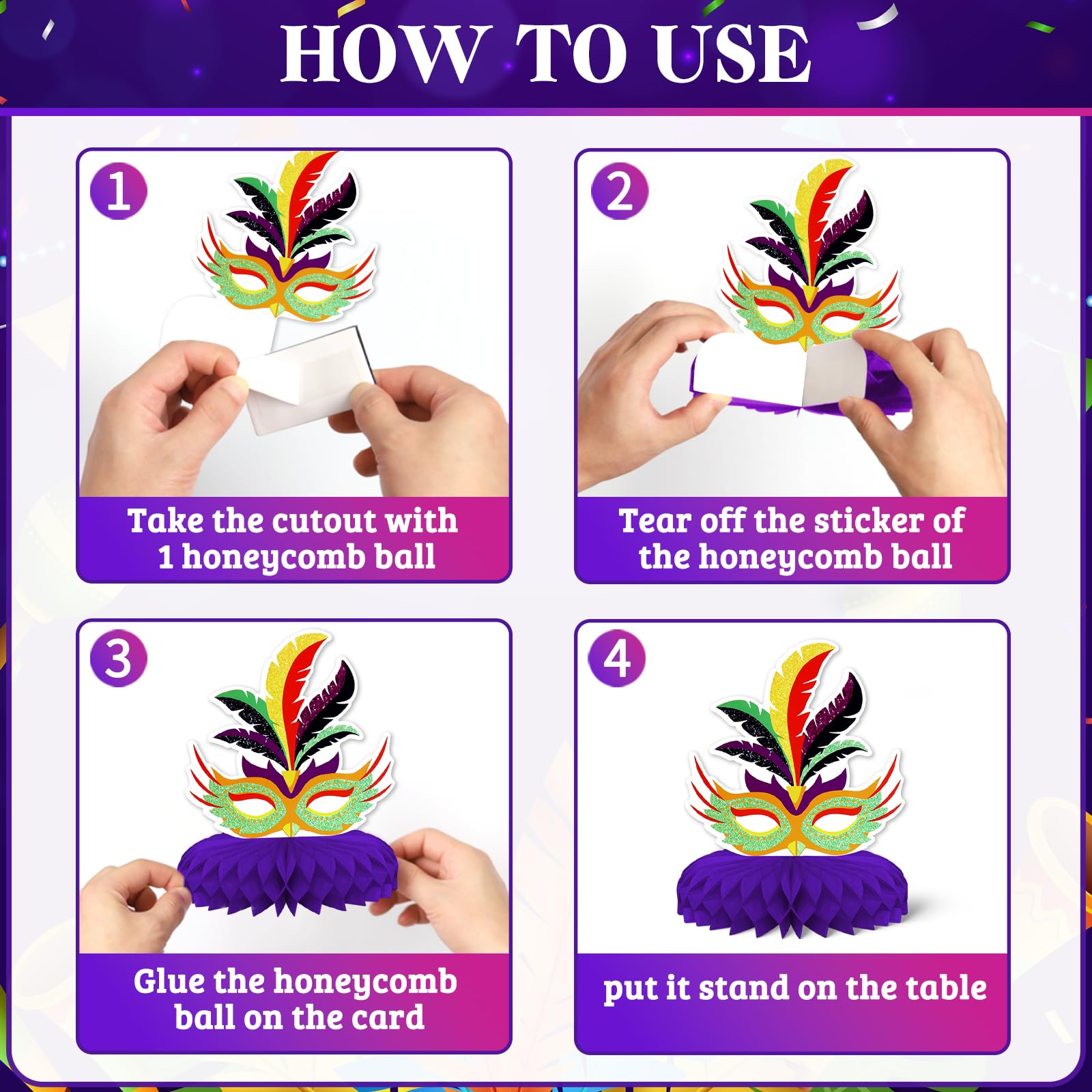 HOW TO USE

1

Take the cutout with 1 honeycomb ball

2

Tear off the sticker of the honeycomb ball

3

Glue the honeycomb ball on the card

4

put it stand on the table