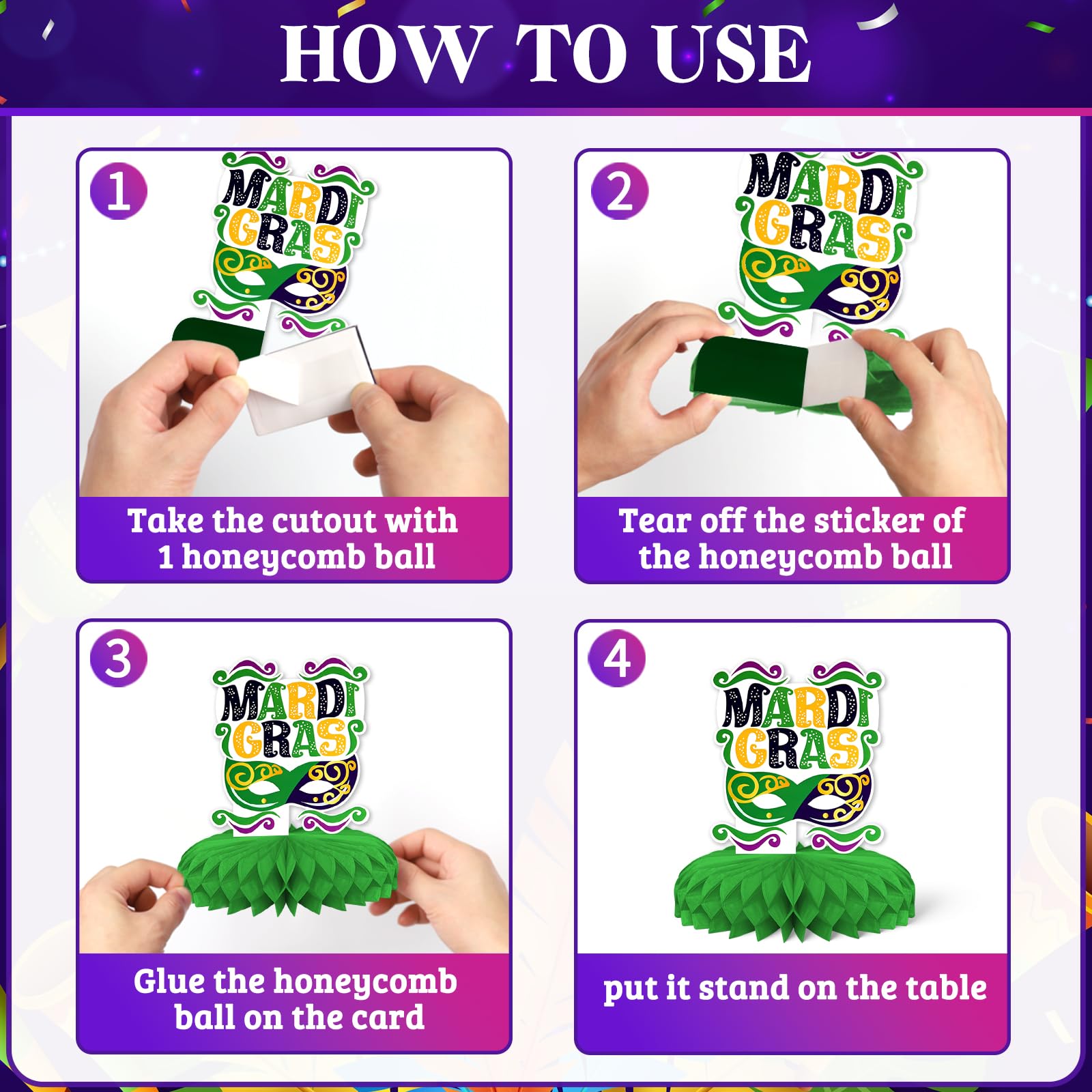 HOW TO USE

1

MARDI GRAS

Take the cutout with 1 honeycomb ball

2

MARDI GRAS

Tear off the sticker of the honeycomb ball

3

MARDI GRAS

Glue the honeycomb ball on the card

4

MARDI GRAS

put it stand on the table