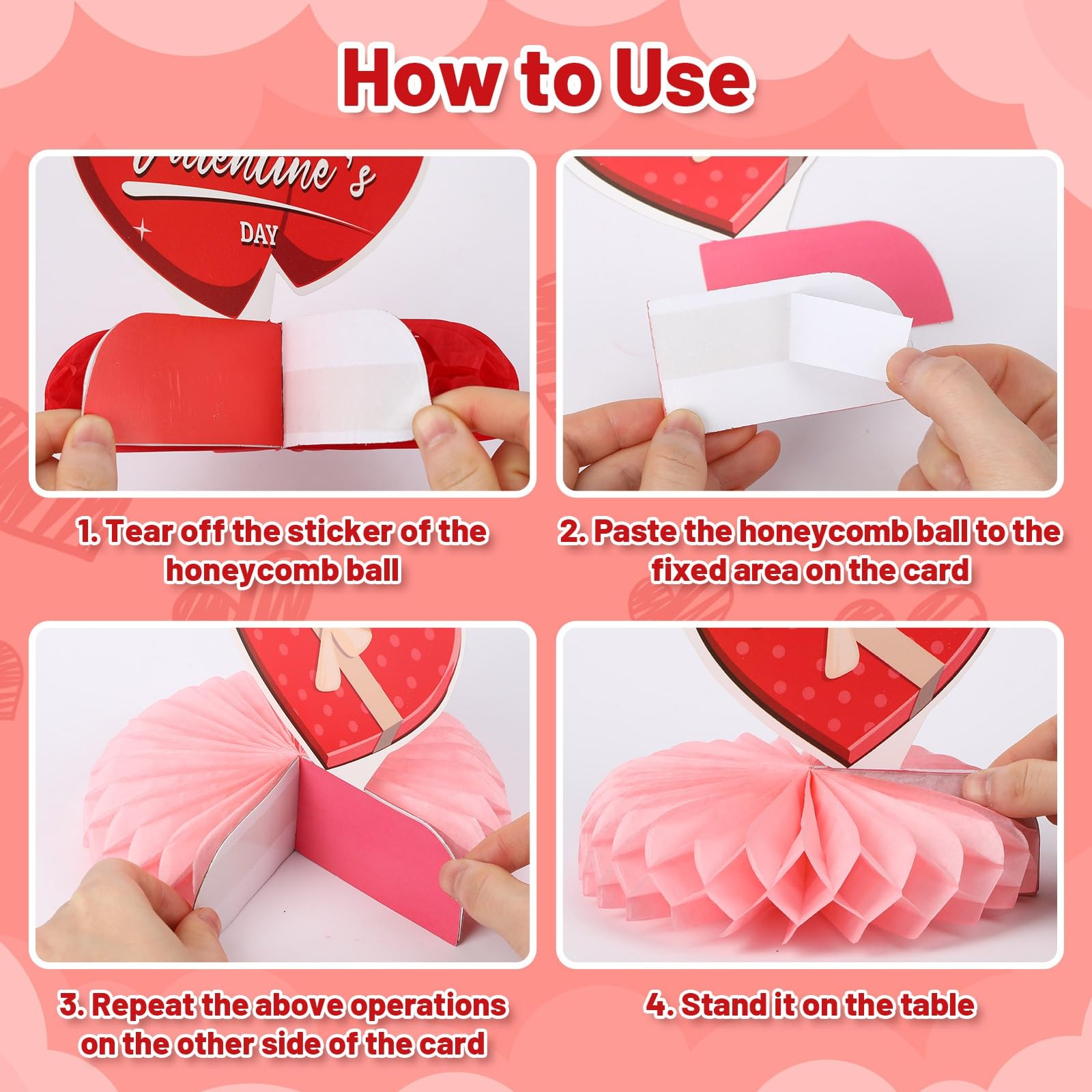 How to Use

Valentine's DAY

1. Tear off the sticker of the honeycomb ball

2. Paste the honeycomb ball to the fixed area on the card

3. Repeat the above operations on the other side of the card

4. Stand it on the table