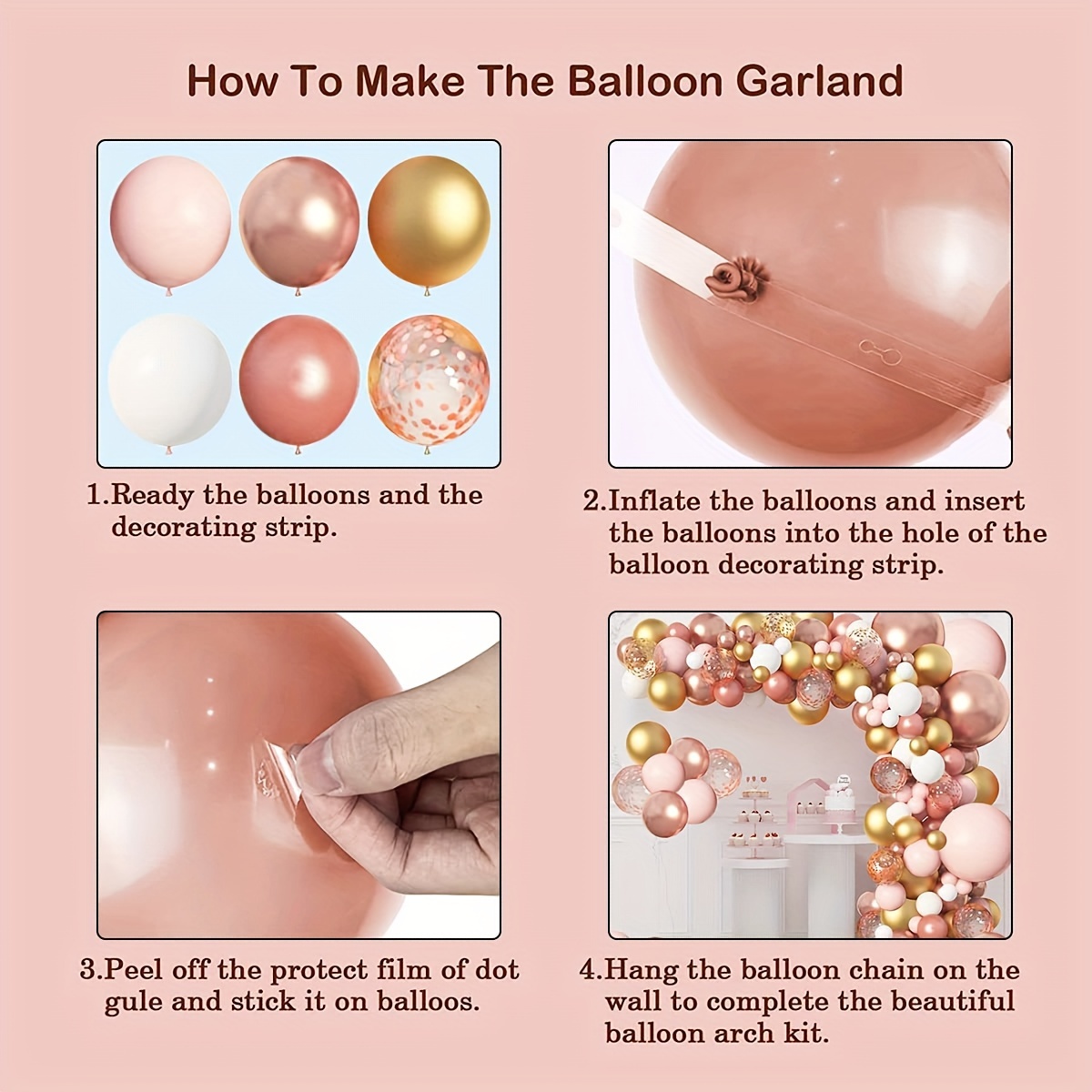 How To Make The Balloon Garland

1.Ready the balloons and the decorating strip.

2.Inflate the balloons and insert the balloons into the hole of the balloon decorating strip.

3.Peel off the protect film of dot gule and stick it on balloos.

4.Hang the balloon chain on the wall to complete the beautiful balloon arch kit.