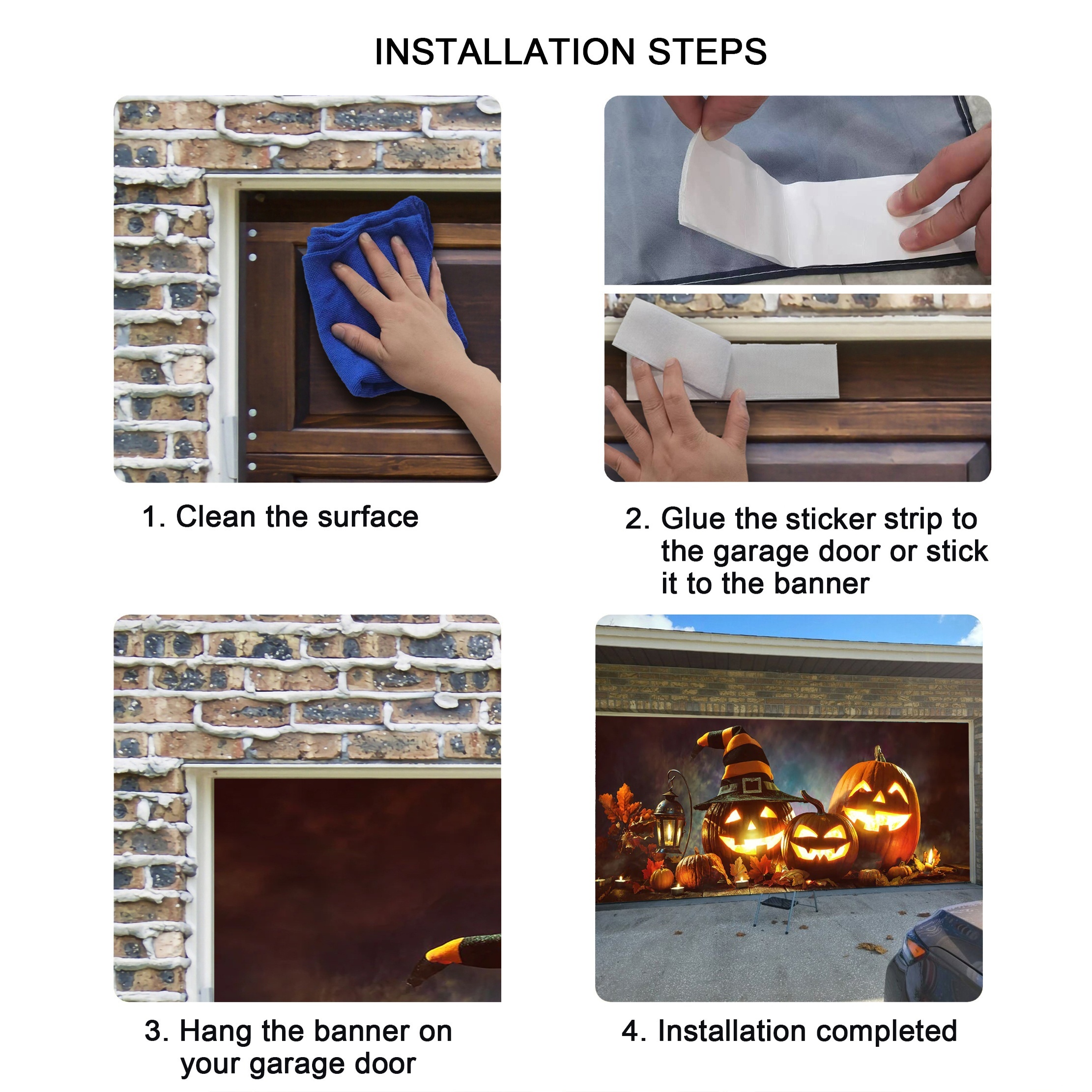 INSTALLATION STEPS

1. Clean the surface

2. Glue the sticker strip to the garage door or stick it to the banner

3. Hang the banner on your garage door

4. Installation completed