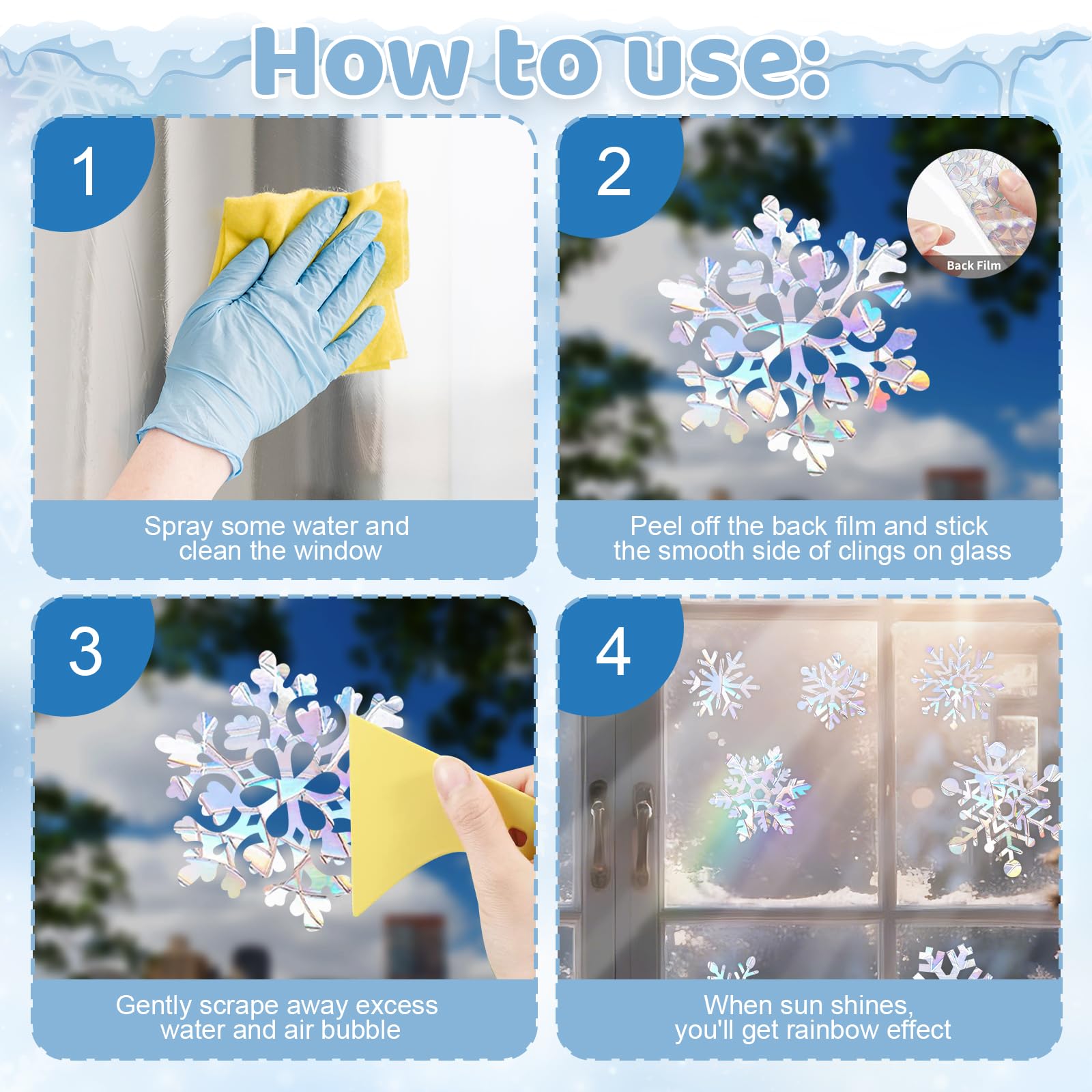 How to use:

1

Spray some water and clean the window

2

Back Film

Peel off the back film and stick the smooth side of clings on glass

3

Gently scrape away excess water and air bubble

4

When sun shines, you'll get rainbow effect