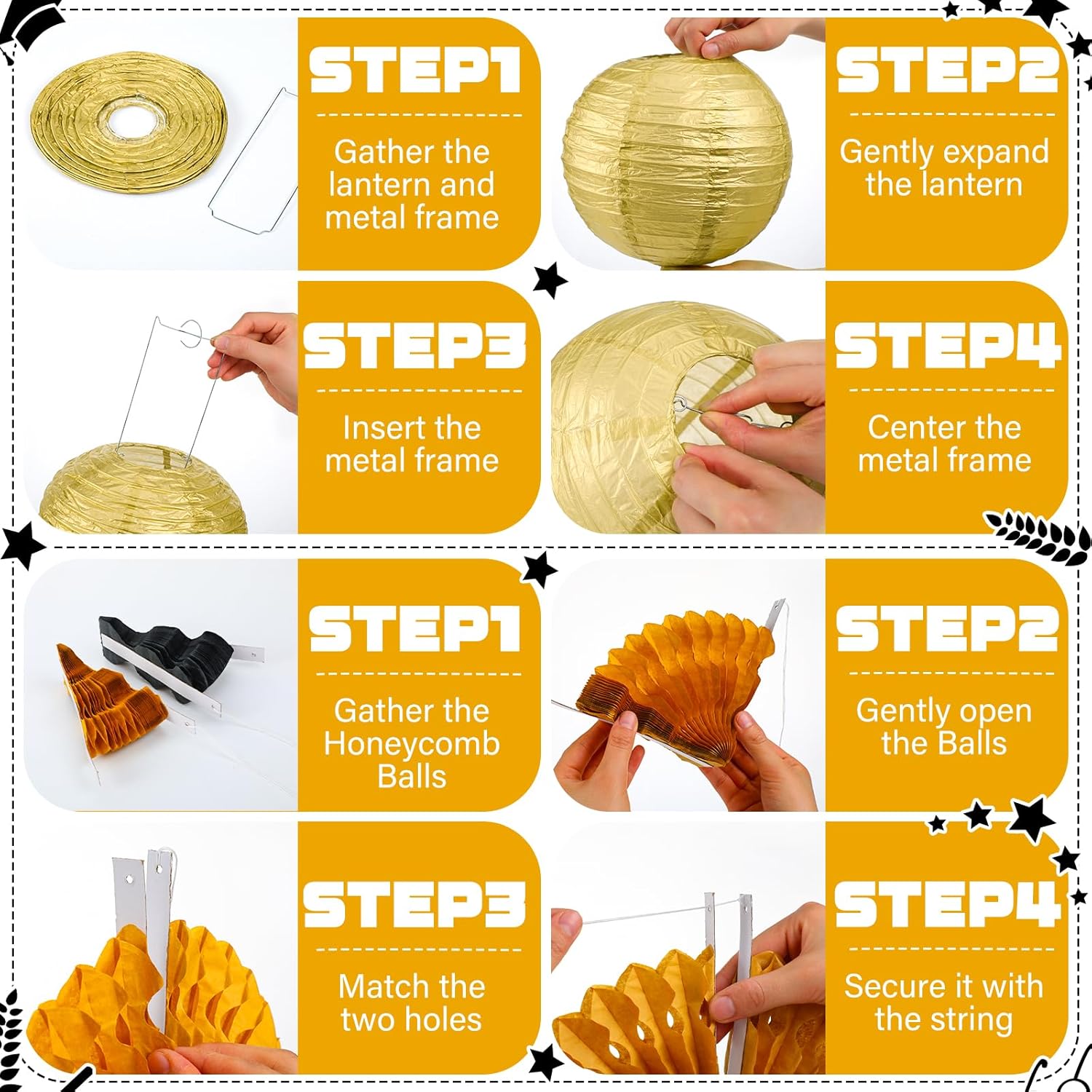 STEP1

Gather the lantern and metal frame

STEP2

Gently expand the lantern

STEP3

Insert the metal frame

STEP4

Center the metal frame

STEP1

Gather the Honeycomb Balls

STEP2

Gently open the Balls

STEP3

Match the two holes

STEP4

Secure it with the string