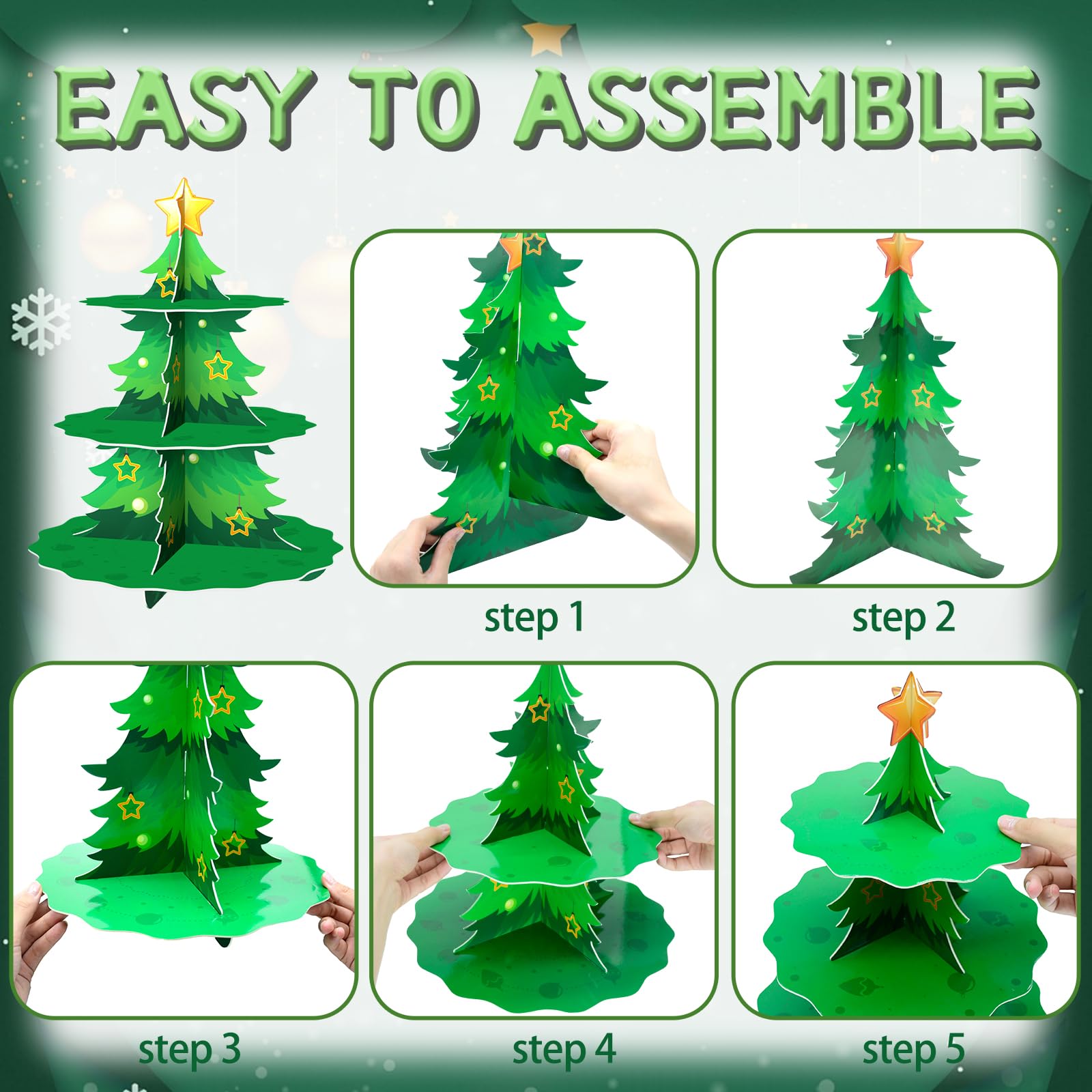 EASY TO ASSEMBLE

step 1

step 2

step 3

step 4

step 5