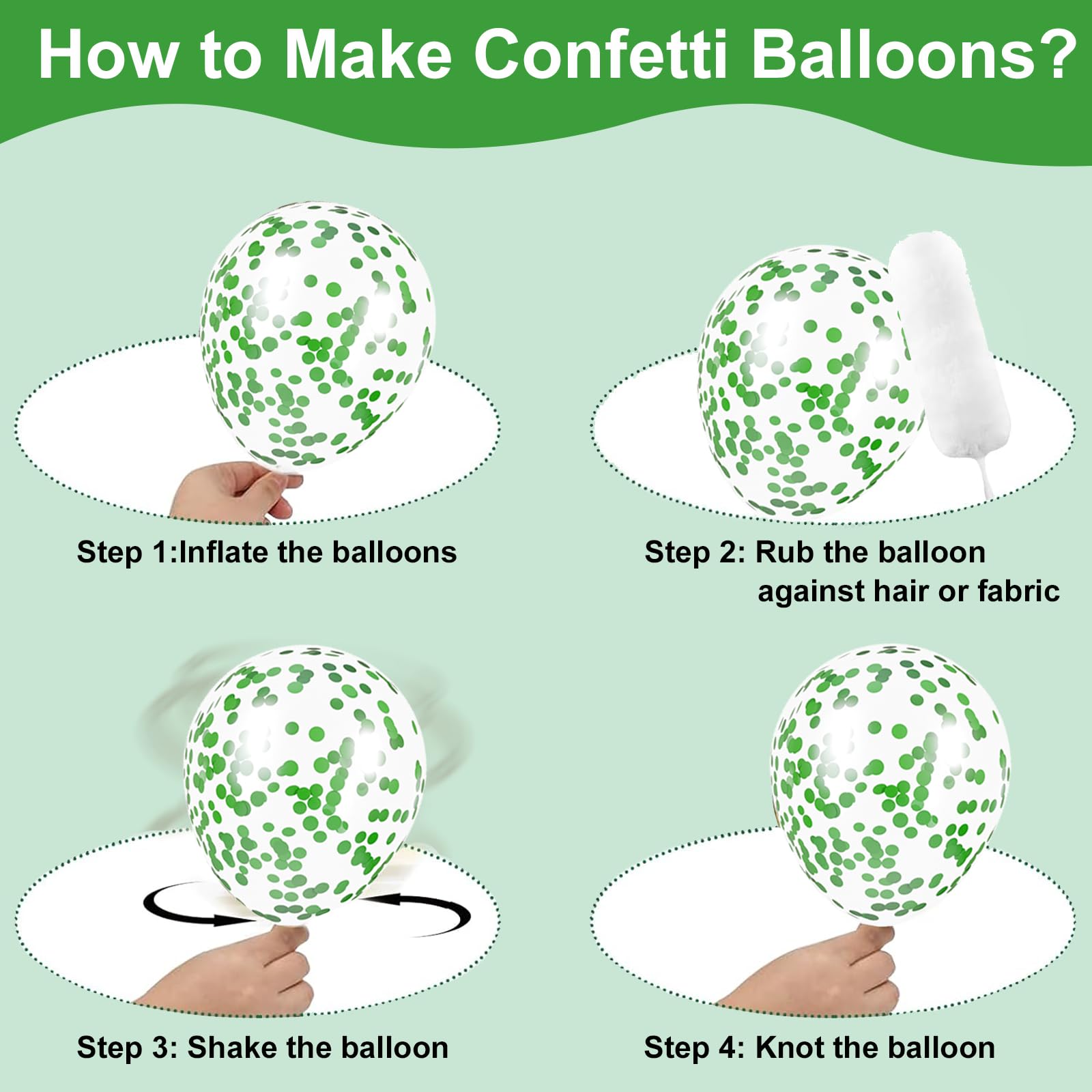 How to Make Confetti Balloons?

Step 1:Inflate the balloons

Step 2: Rub the balloon against hair or fabric

Step 3: Shake the balloon

Step 4: Knot the balloon