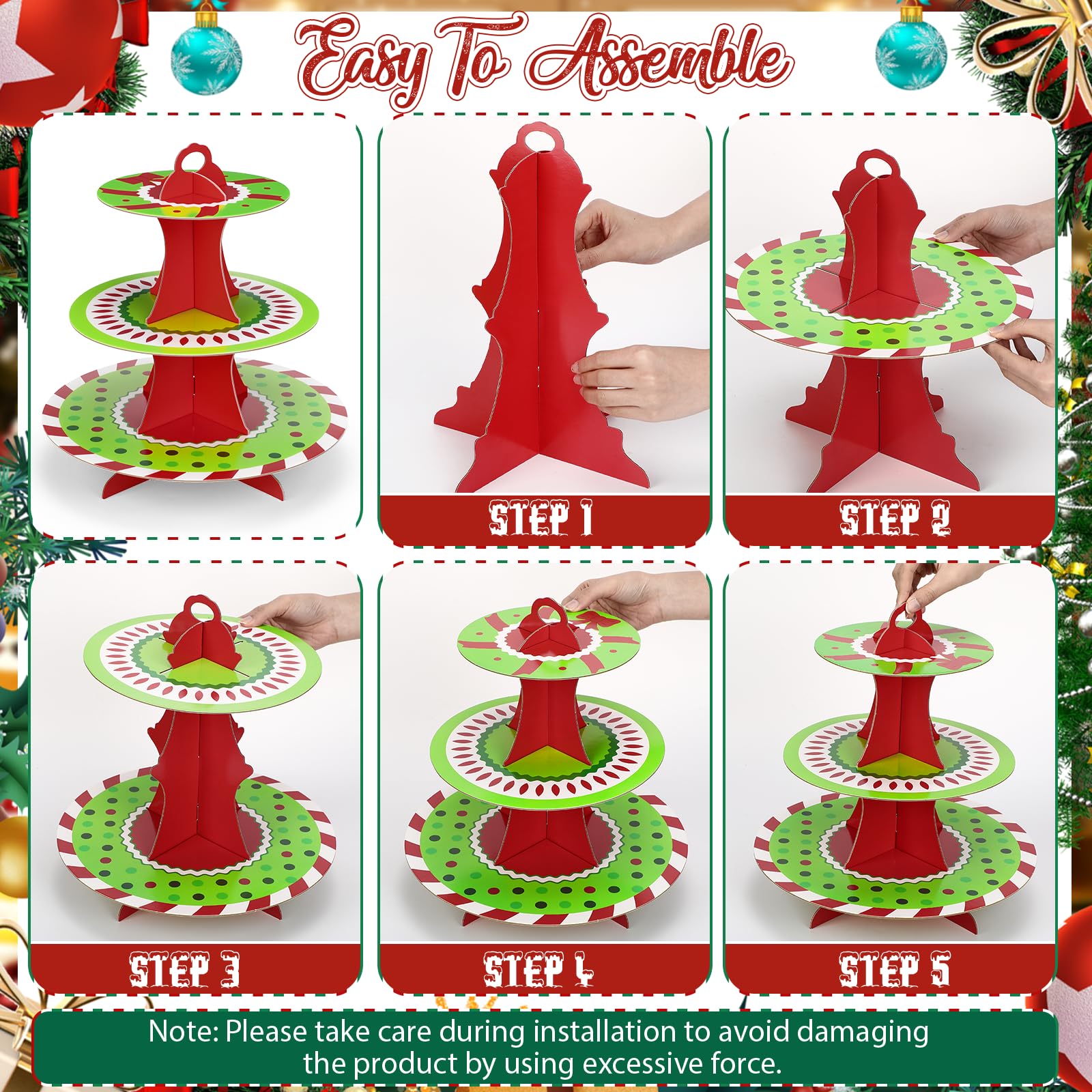 Easy To Assemble

STEP 1

STEP 2

STEP 3

STEP 4

STEP 5

Note: Please take care during installation to avoid damaging the product by using excessive force.