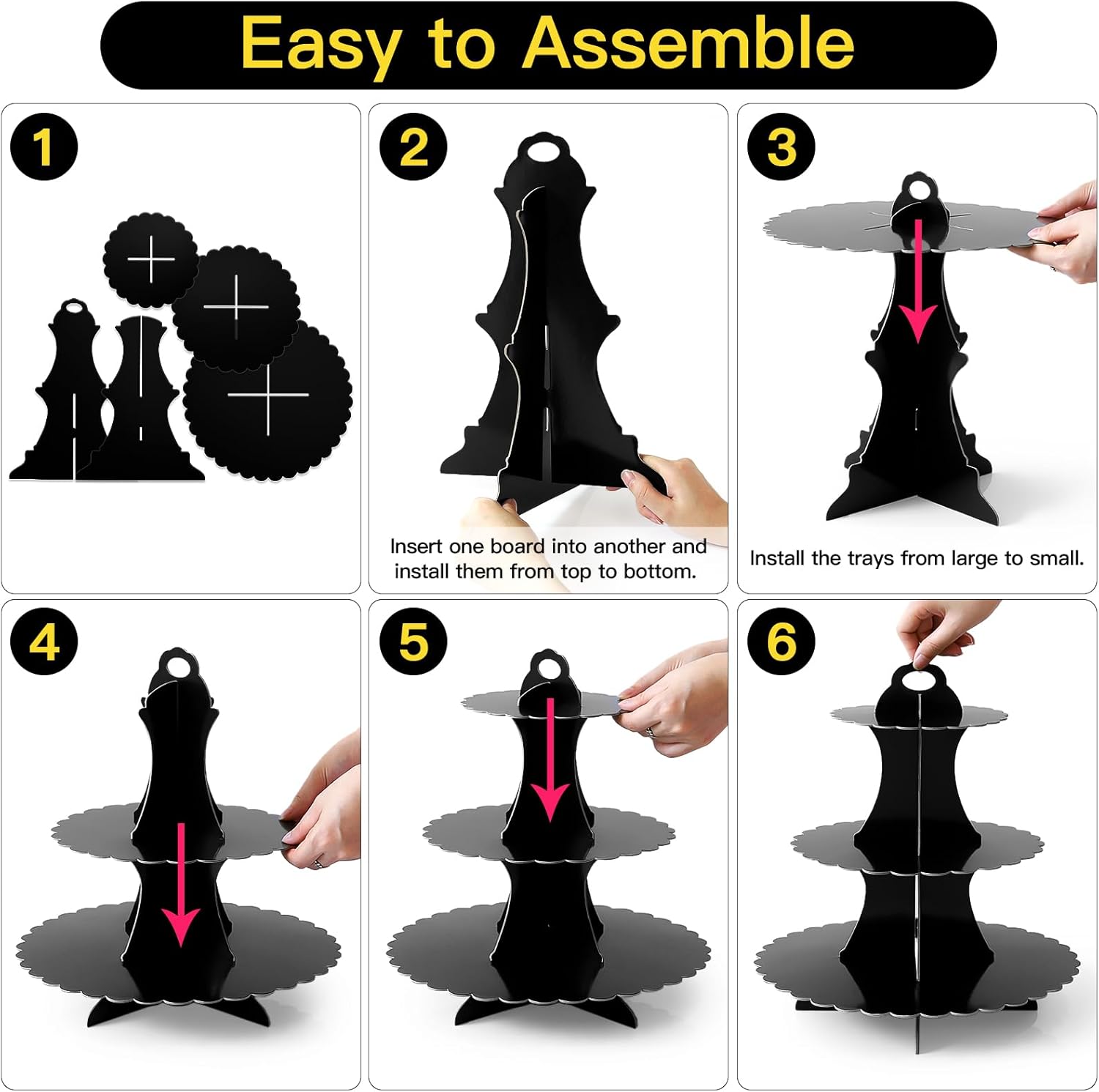 Easy to Assemble

1

2

Insert one board into another and install them from top to bottom.

3

Install the trays from large to small.

4

5

6