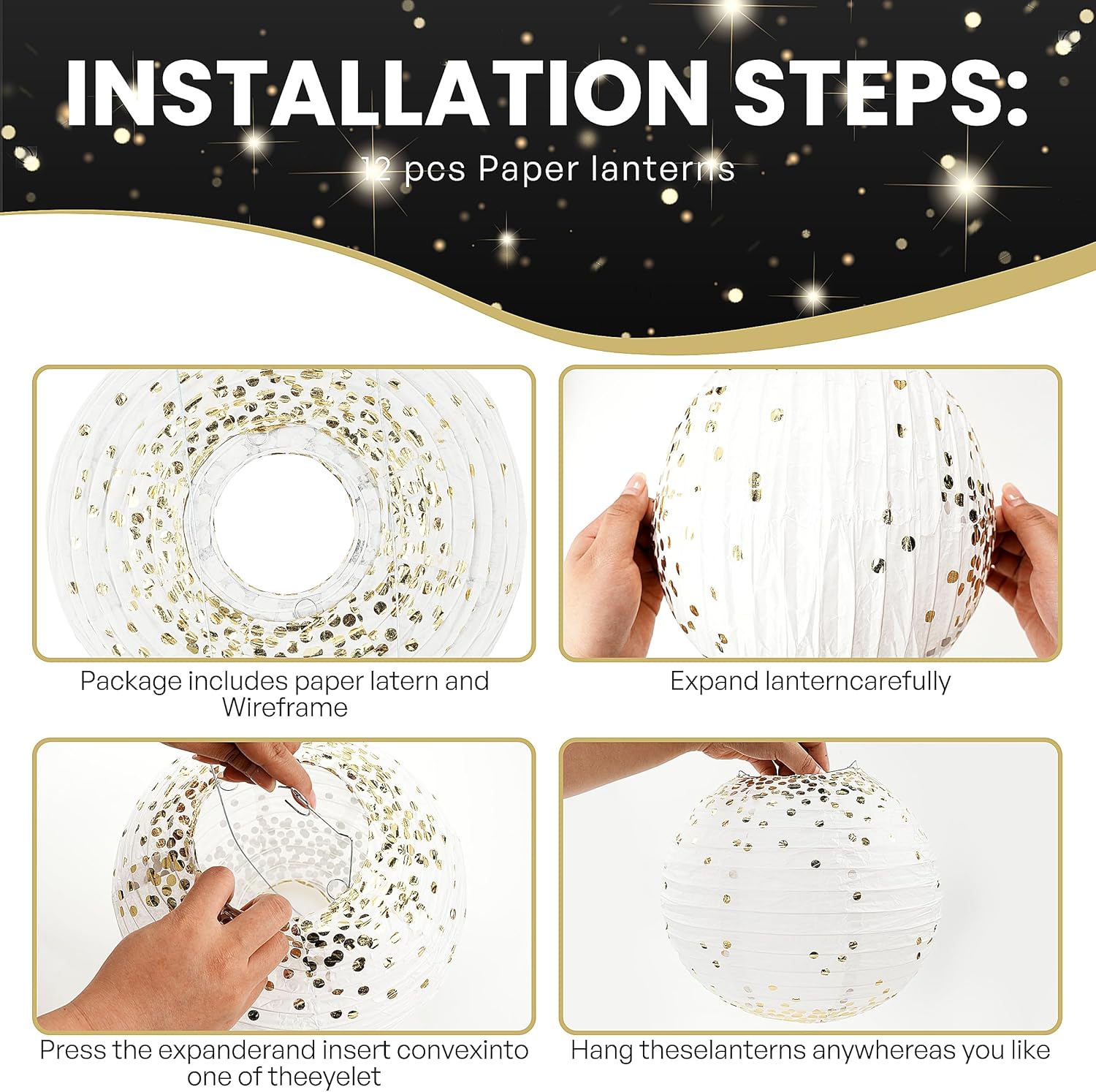 INSTALLATION STEPS:

12 pcs Paper lanterns

Package includes paper latern and Wireframe

Expand lanterncarefully

Press the expanderand insert convexinto one of theeyelet

Hang theselanterns anywhereas you like