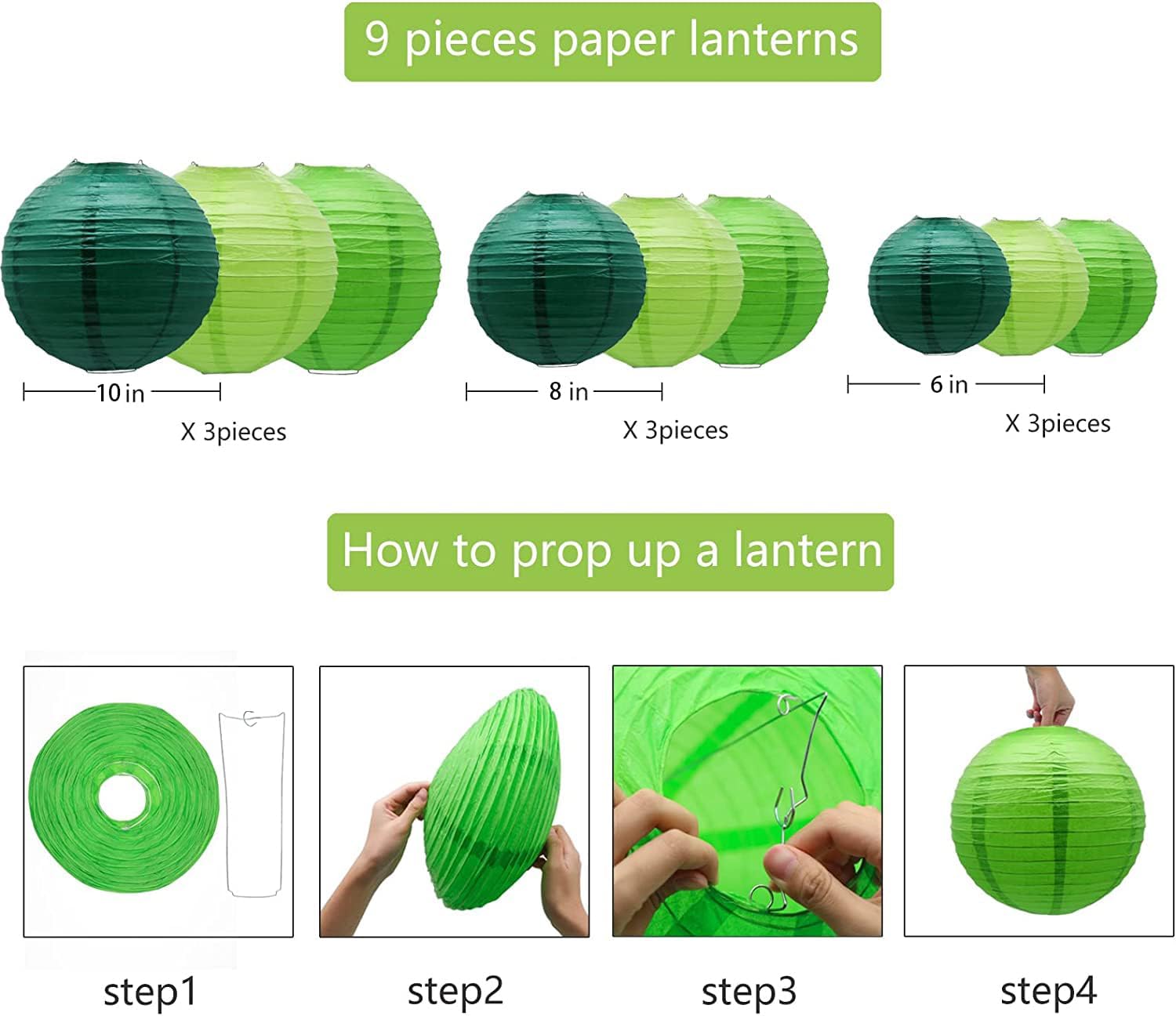 9 pieces paper lanterns

10 in

X 3pieces

8 in

X 3pieces

6 in

X 3pieces

How to prop up a lantern

step1

step2

step3

step4