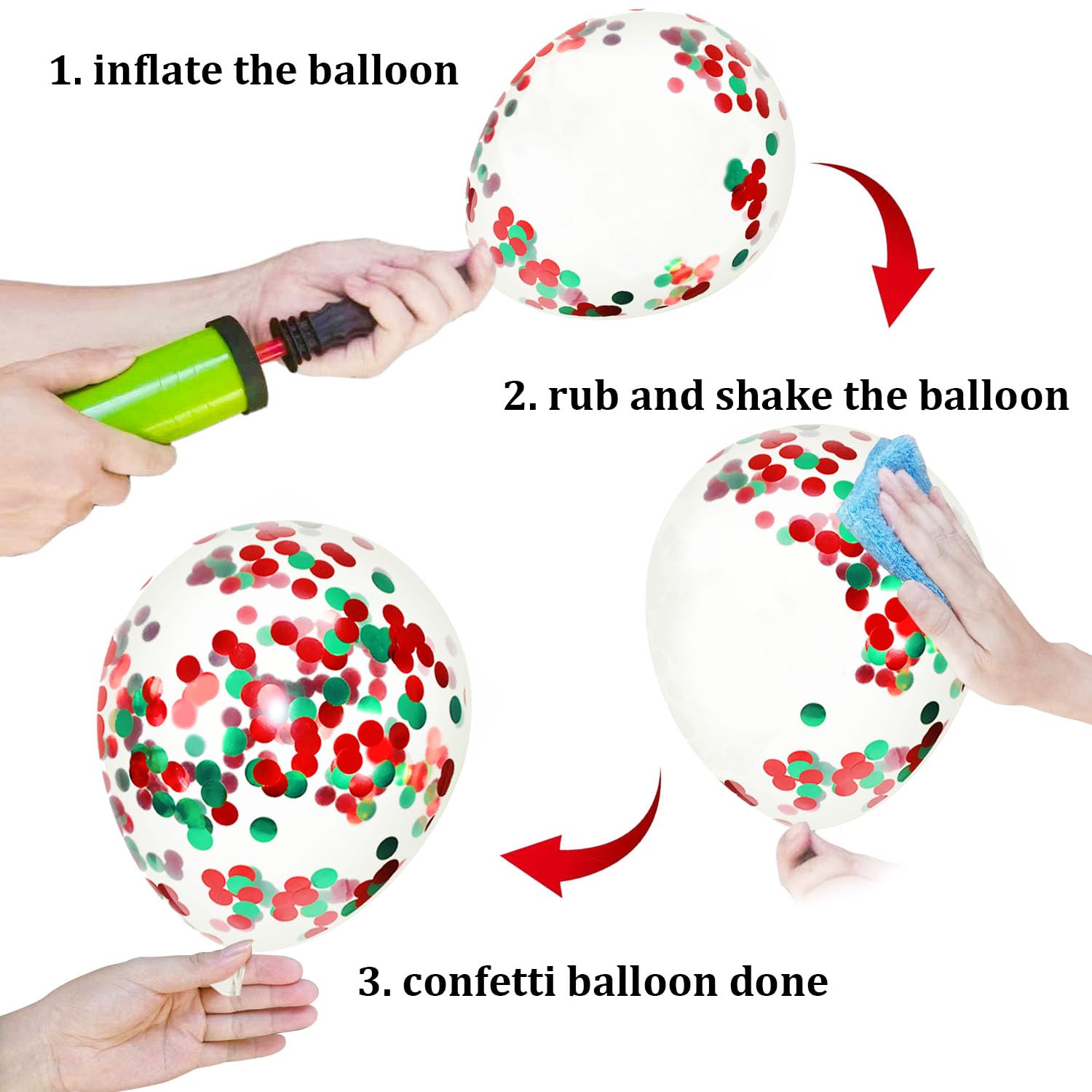 1. inflate the balloon

2. rub and shake the balloon

3. confetti balloon done