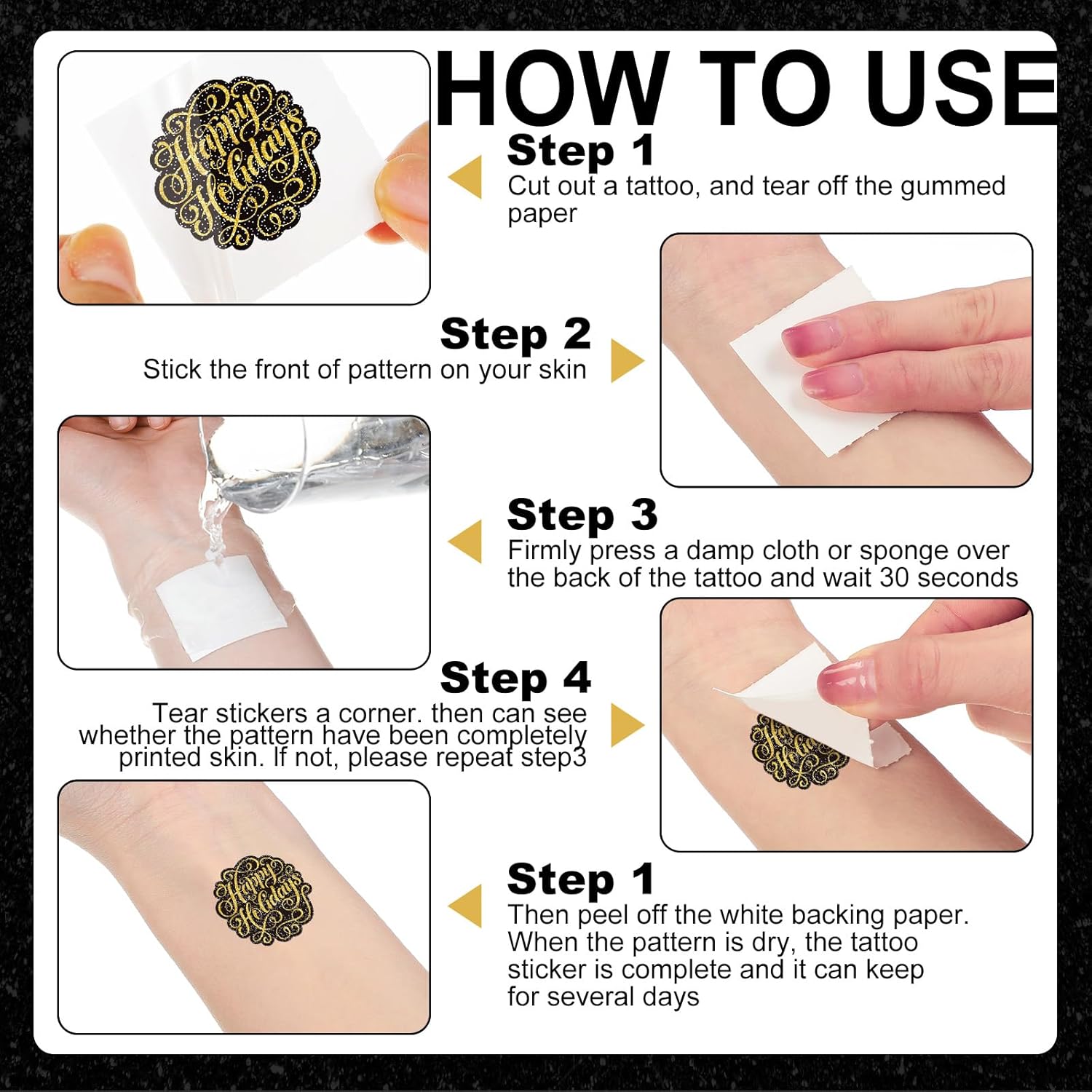 HOW TO USE

Happy Holidays

Step 1
Cut out a tattoo, and tear off the gummed paper

Step 2
Stick the front of pattern on your skin

Step 3
Firmly press a damp cloth or sponge over the back of the tattoo and wait 30 seconds

Step 4
Tear stickers a corner. then can see whether the pattern have been completely printed skin. If not, please repeat step3

Happy Holidays

Happy Holidays

Step 1
Then peel off the white backing paper. When the pattern is dry, the tattoo sticker is complete and it can keep for several days