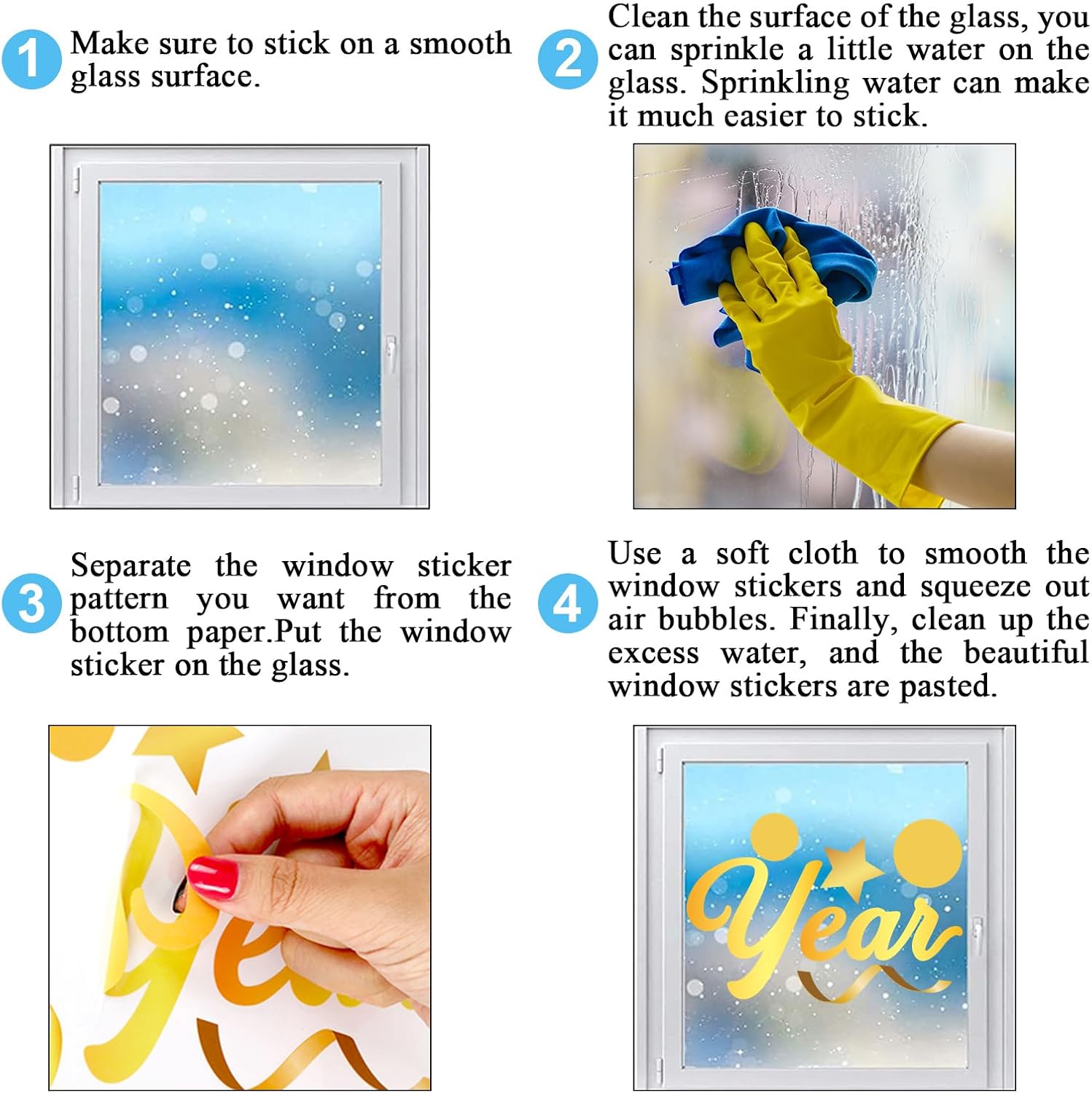 1 Make sure to stick on a smooth glass surface.

2 Clean the surface of the glass, you can sprinkle a little water on the glass. Sprinkling water can make it much easier to stick.

3 Separate the window sticker pattern you want from the bottom paper.Put the window sticker on the glass.

4 Use a soft cloth to smooth the window stickers and squeeze out air bubbles. Finally, clean up the excess water, and the beautiful window stickers are pasted.

Year