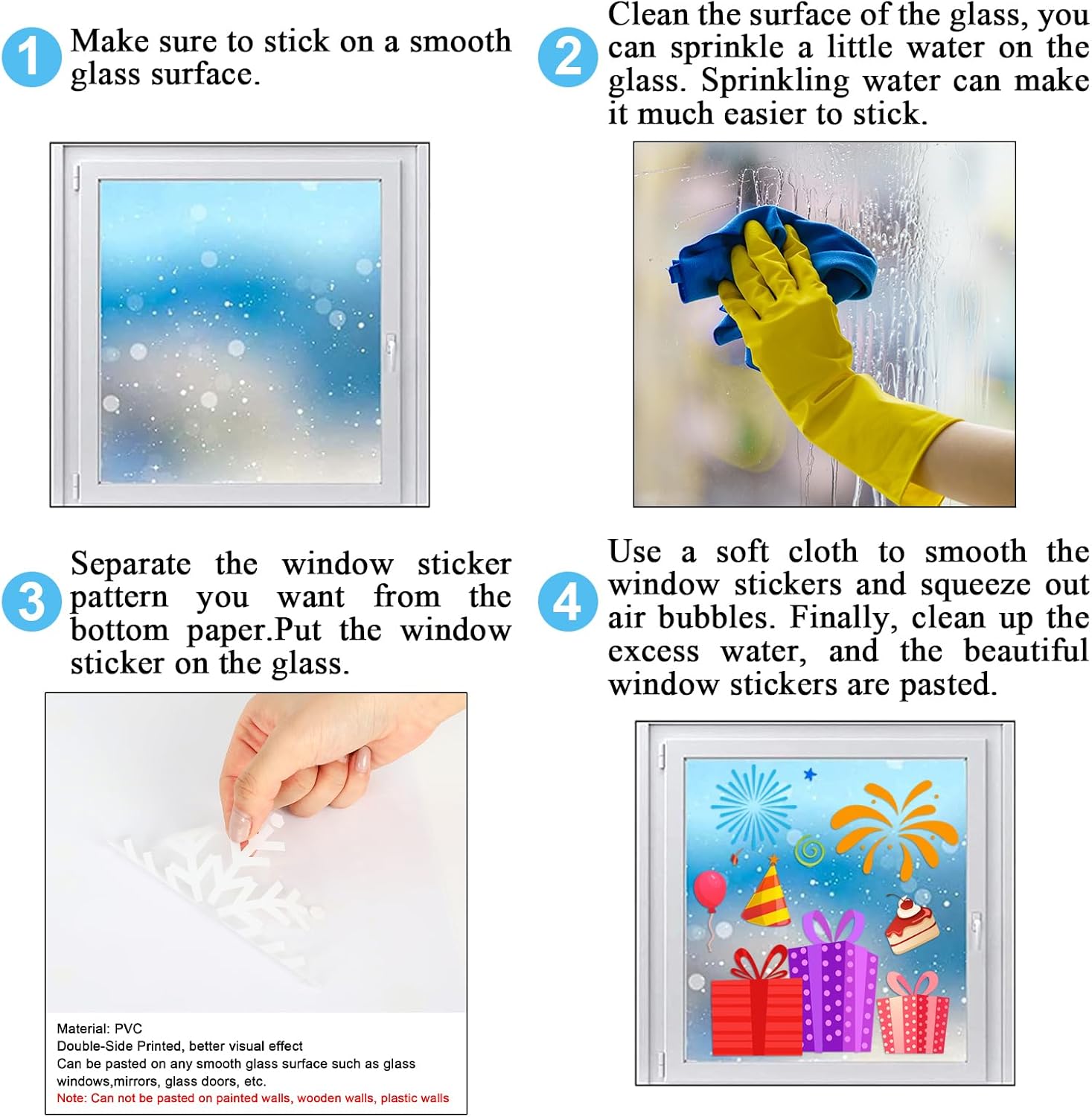 1 Make sure to stick on a smooth glass surface.

2 Clean the surface of the glass, you can sprinkle a little water on the glass. Sprinkling water can make it much easier to stick.

3 Separate the window sticker pattern you want from the bottom paper.Put the window sticker on the glass.

Material: PVC
Double-Side Printed, better visual effect
Can be pasted on any smooth glass surface such as glass windows,mirrors, glass doors, etc.
Note: Can not be pasted on painted walls, wooden walls, plastic walls

4 Use a soft cloth to smooth the window stickers and squeeze out air bubbles. Finally, clean up the excess water, and the beautiful window stickers are pasted.